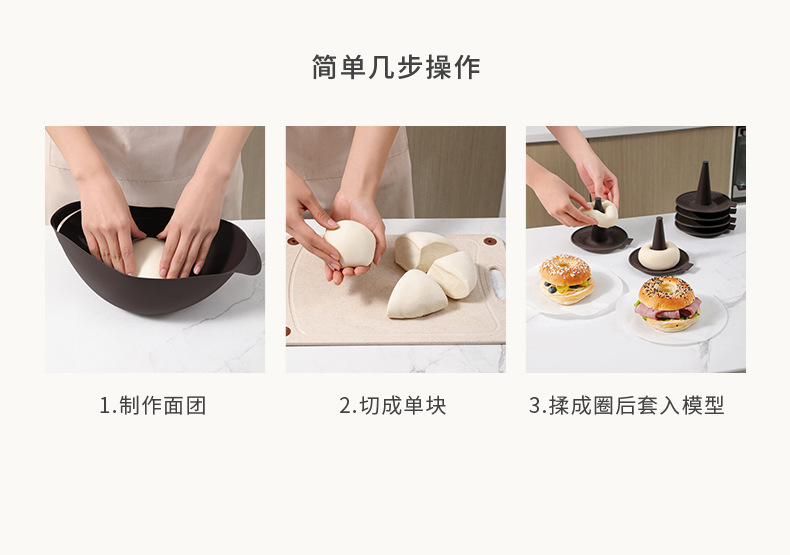 简单几步操作

1.制作面团

2.切成单块

3.揉成圈后套入模型