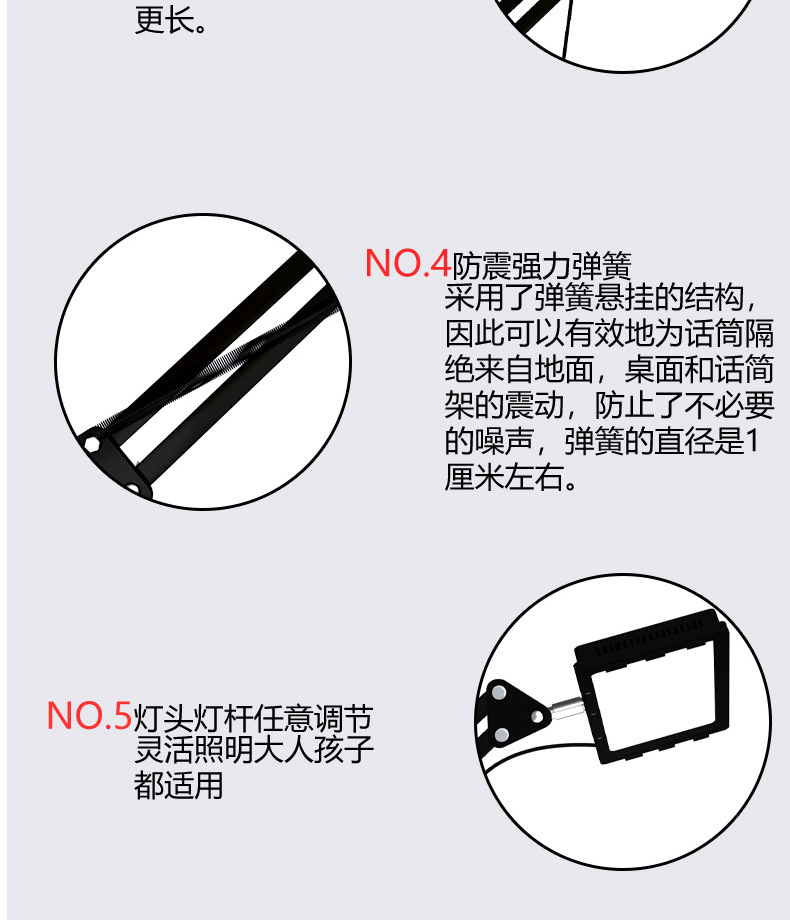 更长。

NO.4防震强力弹簧
采用了弹簧悬挂的结构，因此可以有效地为话筒隔绝来自地面，桌面和话筒架的震动，防止了不必要的噪声，弹簧的直径是1厘米左右。

NO.5灯头灯杆任意调节
灵活照明大人孩子都适用