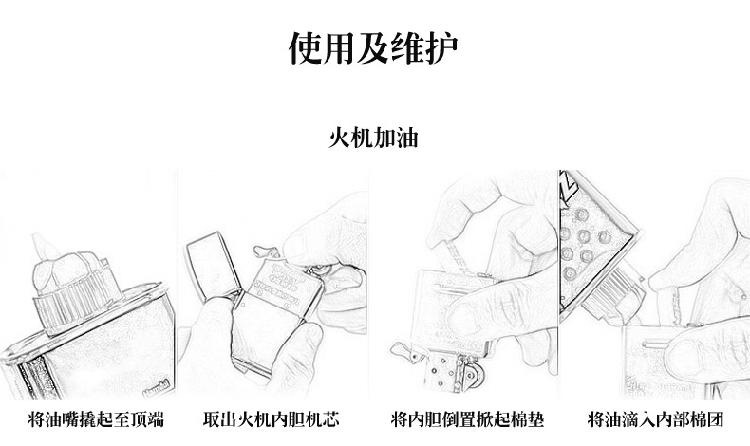 使用及维护

火机加油

将油嘴撬起至顶端

取出火机内胆机芯

将内胆倒置掀起棉垫

将油滴入内部棉团