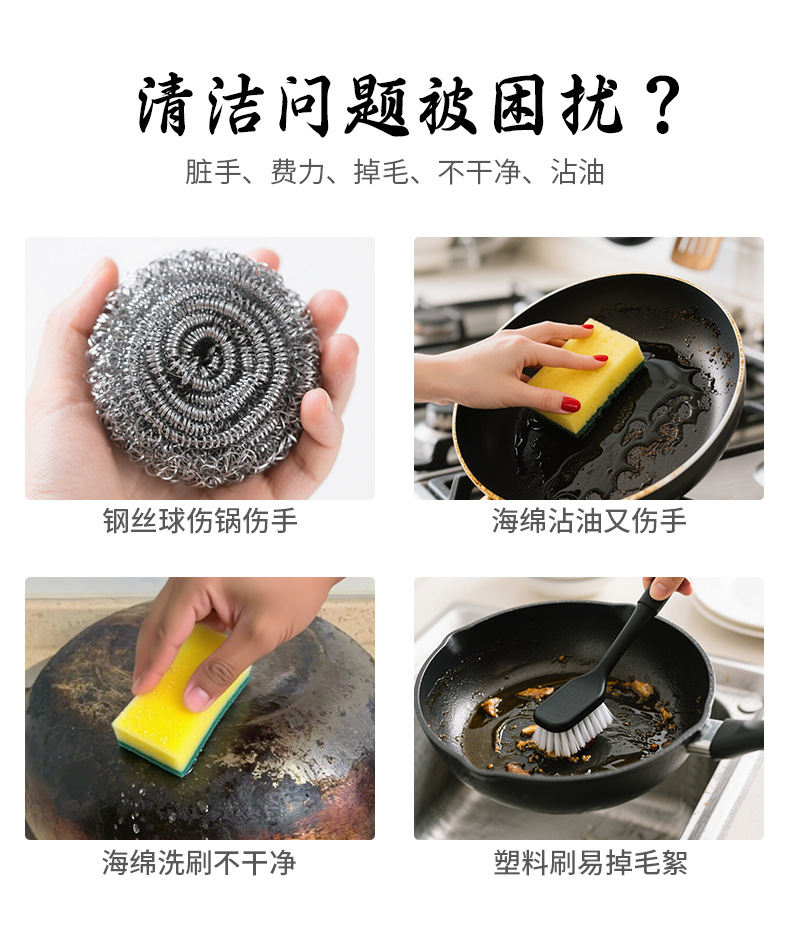 清洁问题被困扰？

脏手、费力、掉毛、不干净、沾油

钢丝球伤锅伤手

海绵沾油又伤手

海绵洗刷不干净

塑料刷易掉毛絮