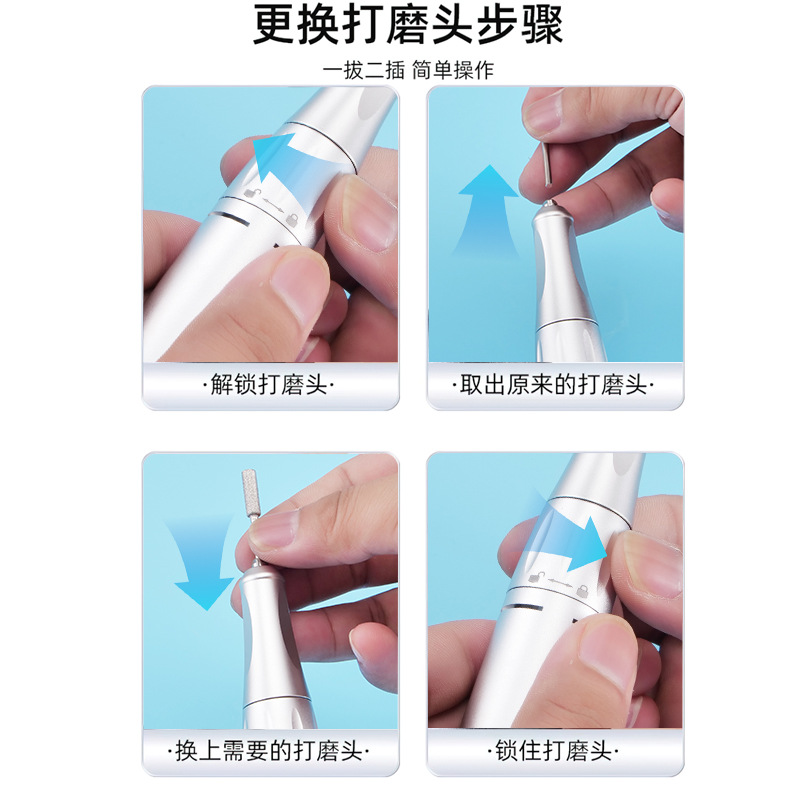 更换打磨头步骤

一拔二插 简单操作

·解锁打磨头·

·取出原来的打磨头·

·换上需要的打磨头·

·锁住打磨头·