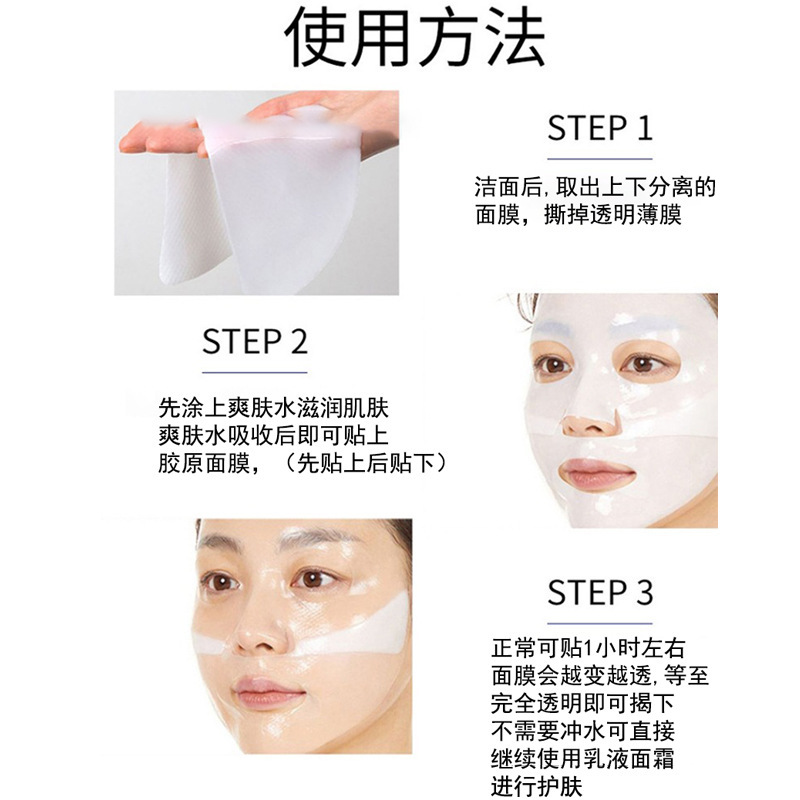 使用方法

STEP 1

洁面后, 取出上下分离的面膜，撕掉透明薄膜

STEP 2

先涂上爽肤水滋润肌肤
爽肤水吸收后即可贴上
胶原面膜，（先贴上后贴下）

STEP 3

正常可贴1小时左右
面膜会越变越透, 等至
完全透明即可揭下
不需要冲水可直接
继续使用乳液面霜
进行护肤