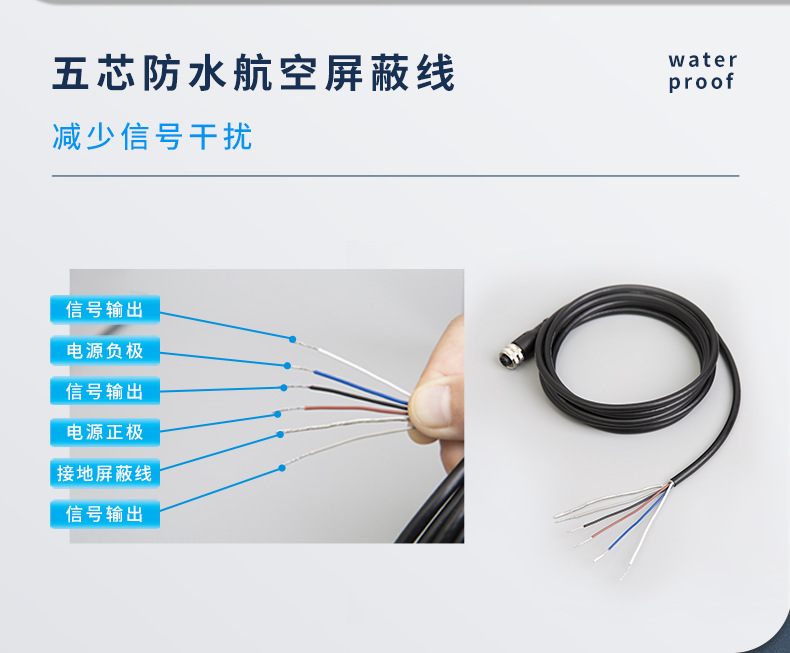 五芯防水航空屏蔽线

water proof

减少信号干扰

信号输出

电源负极

信号输出

电源正极

接地屏蔽线

信号输出