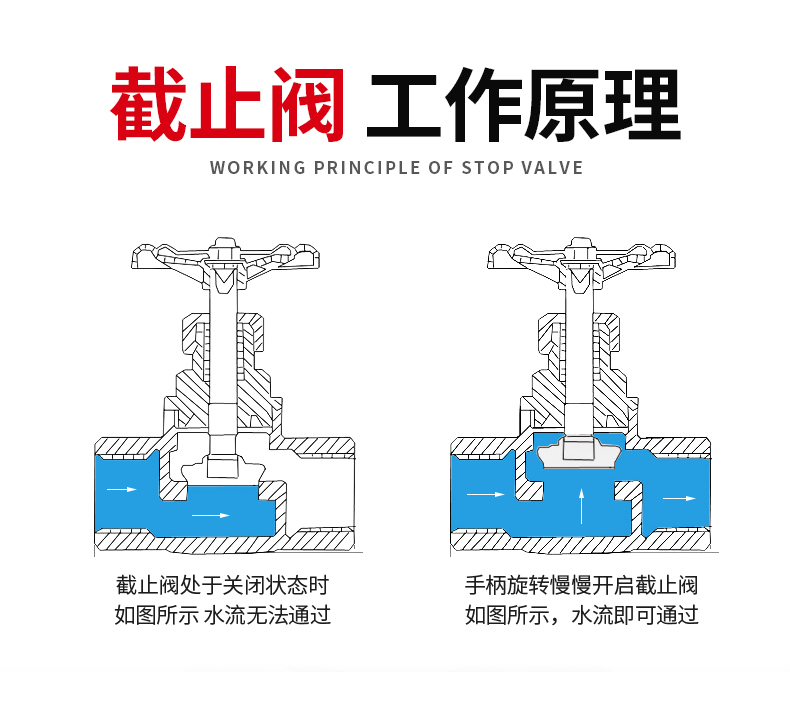 截止阀 工作原理

WORKING PRINCIPLE OF STOP VALVE

截止阀处于关闭状态时
如图所示 水流无法通过

手柄旋转慢慢开启截止阀
如图所示，水流即可通过