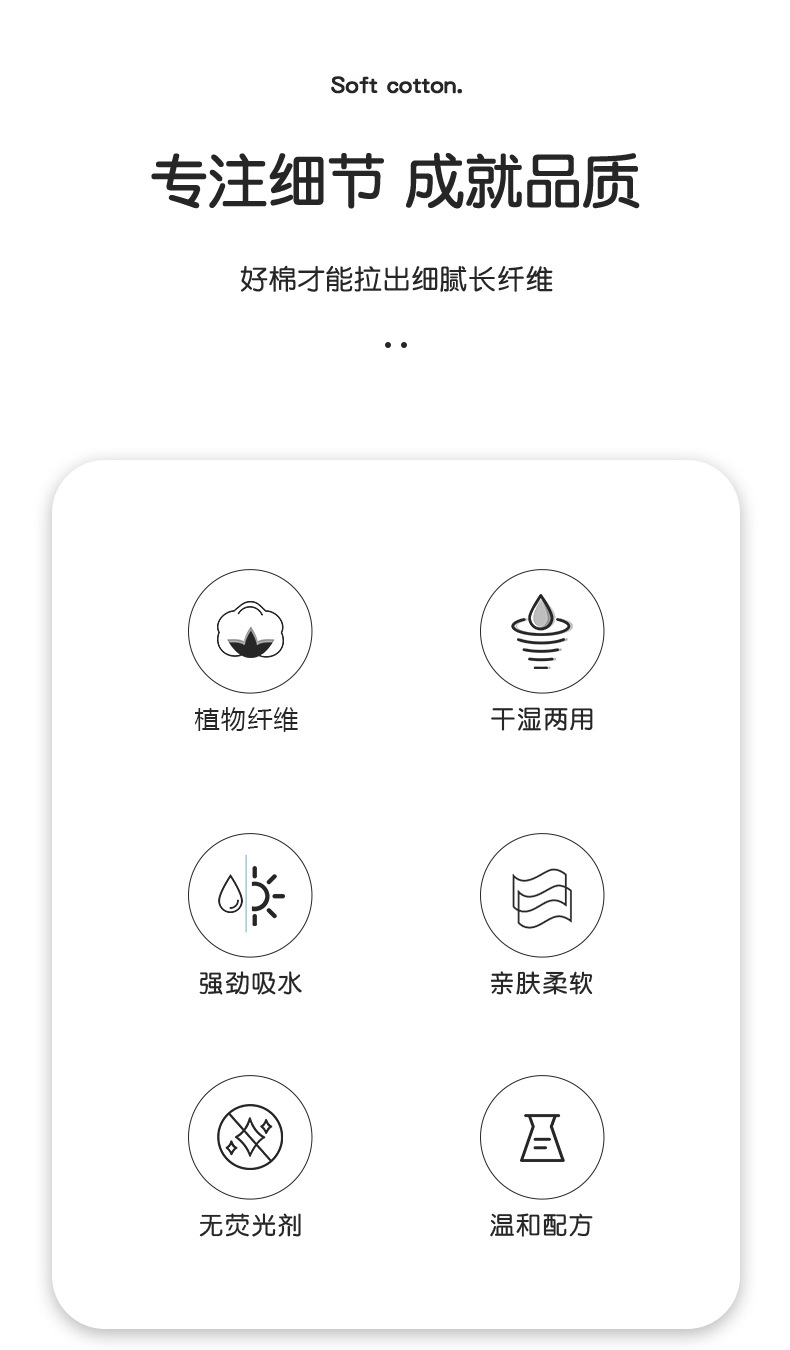 Soft cotton.

专注细节 成就品质

好棉才能拉出细腻长纤维

植物纤维

干湿两用

强劲吸水

亲肤柔软

无荧光剂

温和配方