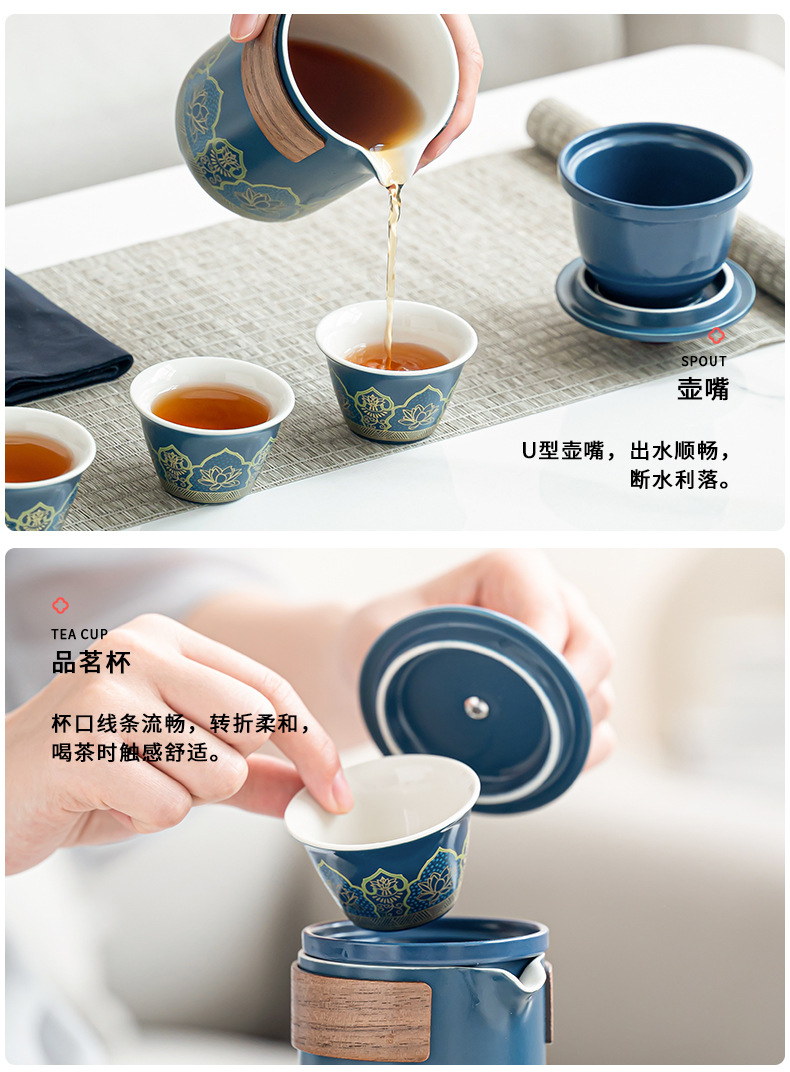 SPOUT
壶嘴

U型壶嘴，出水顺畅，断水利落。

TEA CUP
品茗杯

杯口线条流畅，转折柔和，喝茶时触感舒适。