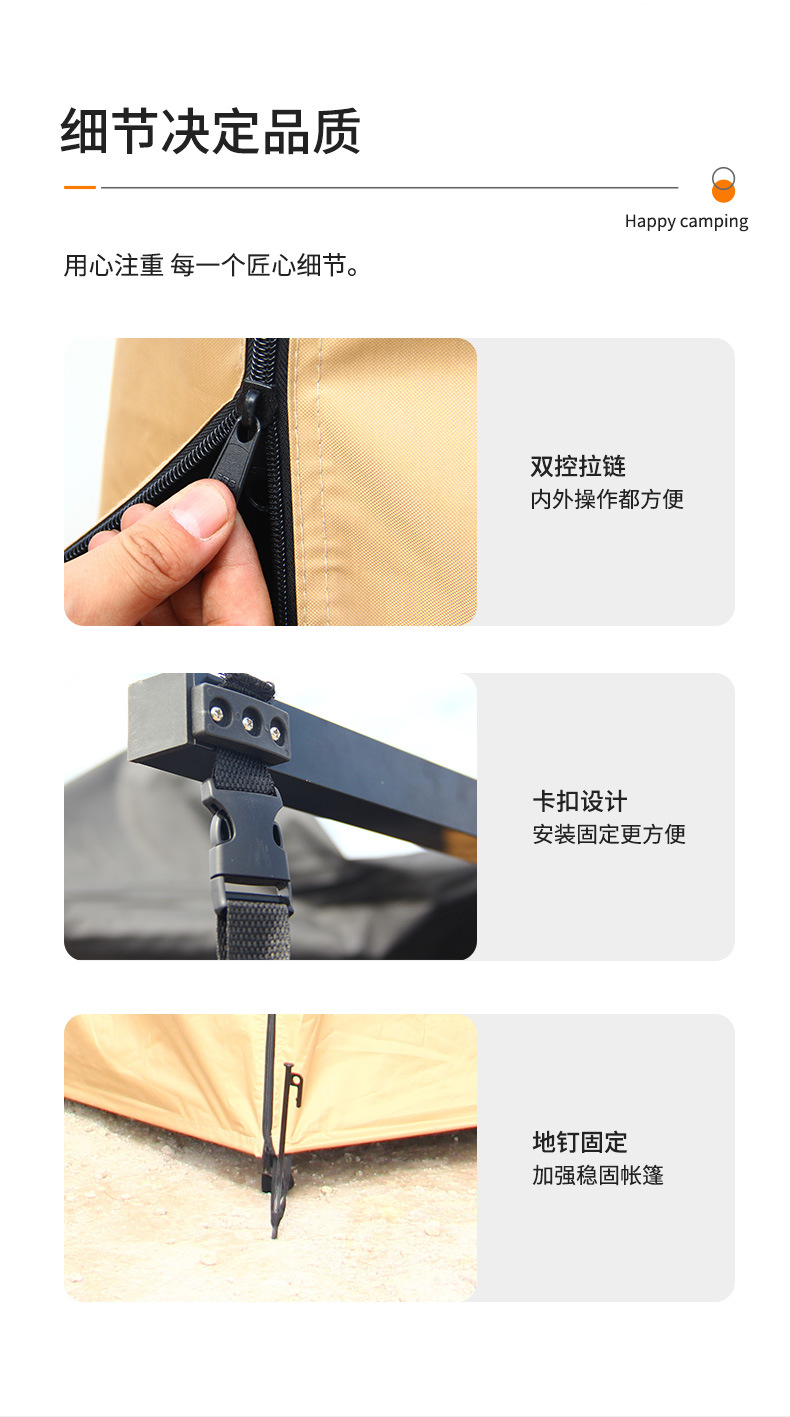 细节决定品质

Happy camping

用心注重 每一个匠心细节。

双控拉链
内外操作都方便

卡扣设计
安装固定更方便

地钉固定
加强稳固帐篷