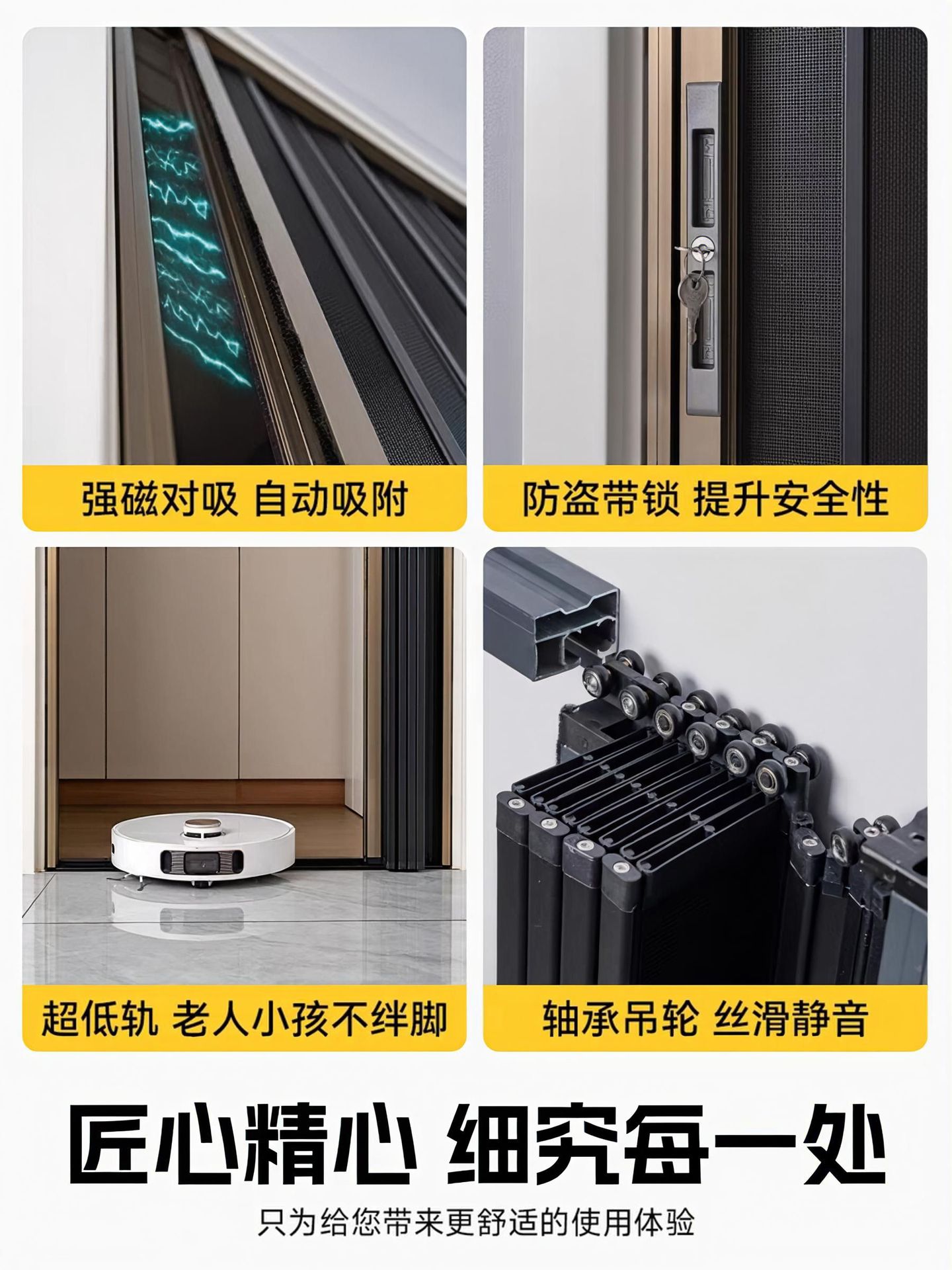 强磁对吸 自动吸附

防盗带锁 提升安全性

超低轨 老人小孩不绊脚

轴承吊轮 丝滑静音

匠心精心 细究每一处

只为给您带来更舒适的使用体验