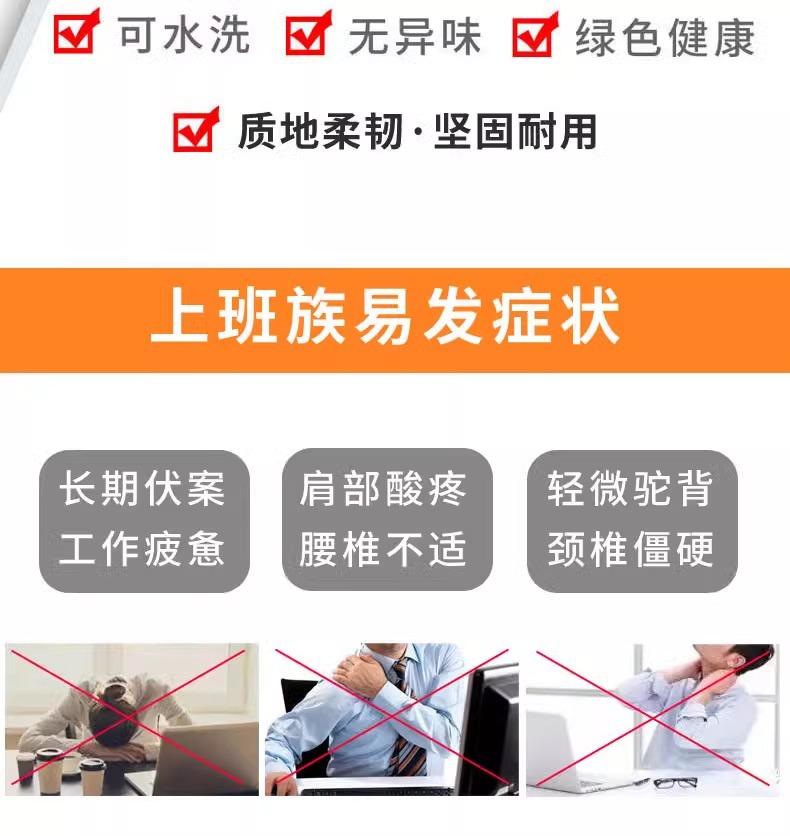 可水洗 无异味 绿色健康

质地柔韧·坚固耐用

上班族易发症状

长期伏案
工作疲惫

肩部酸疼
腰椎不适

轻微驼背
颈椎僵硬