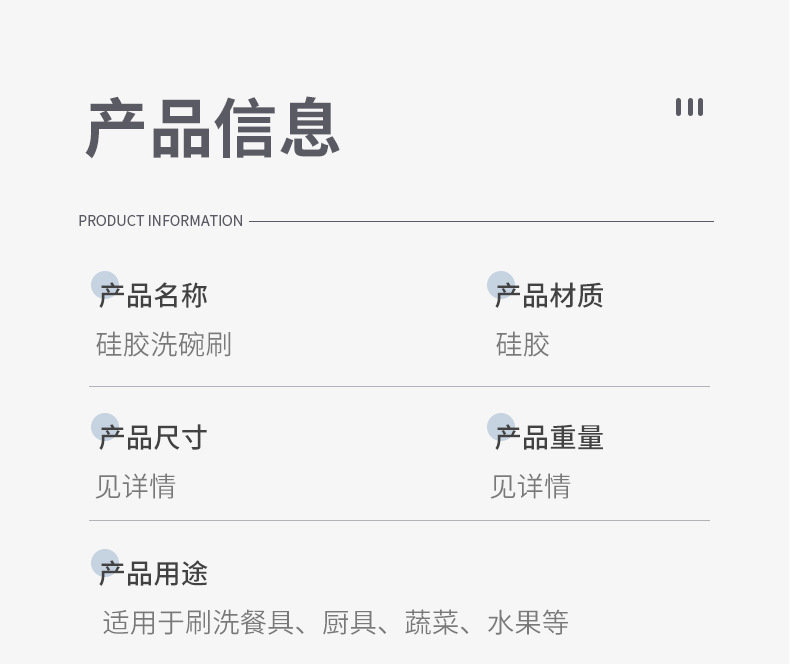 产品信息

PRODUCT INFORMATION

产品名称
硅胶洗碗刷

产品材质
硅胶

产品尺寸
见详情

产品重量
见详情

产品用途
适用于刷洗餐具、厨具、蔬菜、水果等