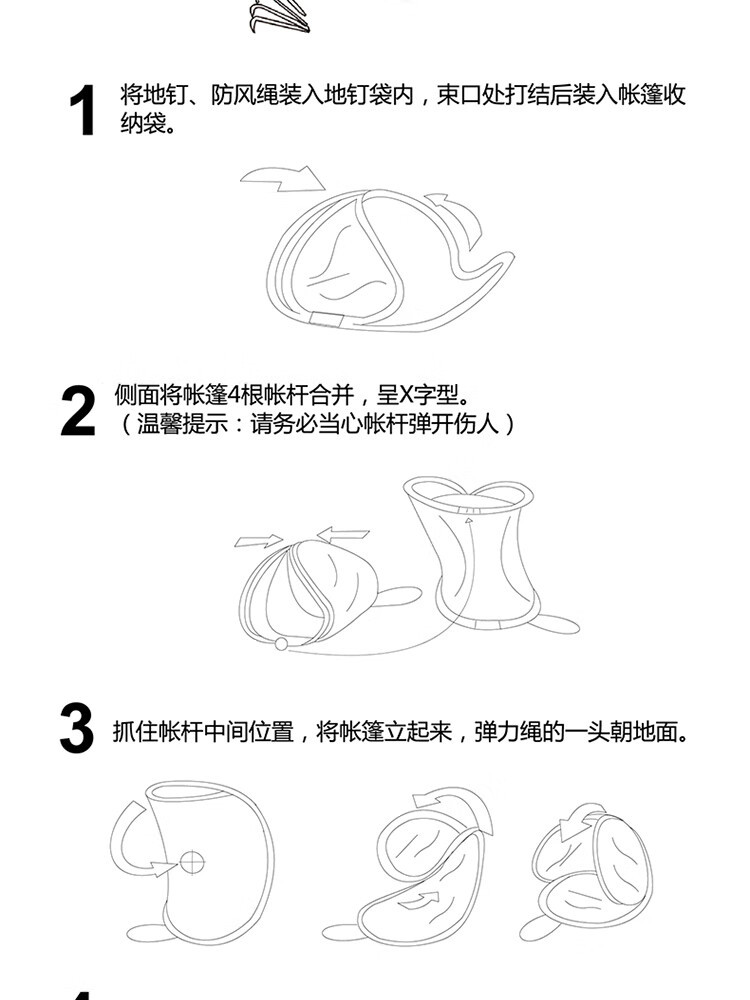 1 将地钉、防风绳装入地钉袋内，束口处打结后装入帐篷收纳袋。

2 侧面将帐篷4根帐杆合并，呈X字型。
（温馨提示：请务必当心帐杆弹开伤人）

3 抓住帐杆中间位置，将帐篷立起来，弹力绳的一头朝地面。