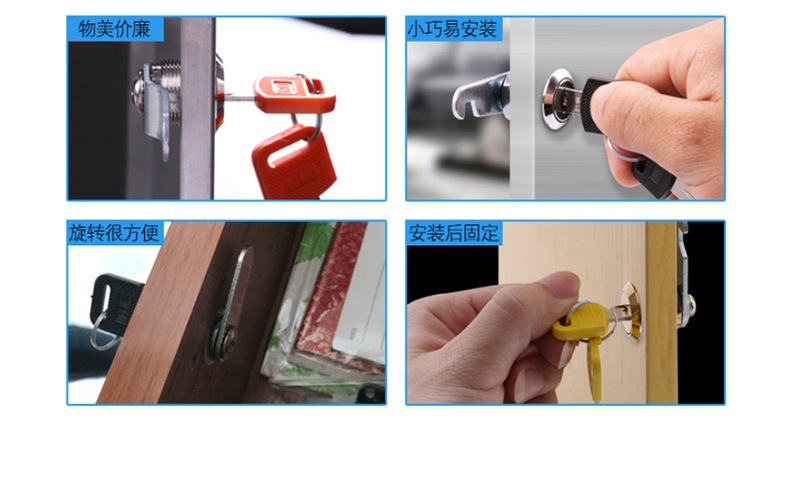 物美价廉

小巧易安装

旋转很方便

安装后固定