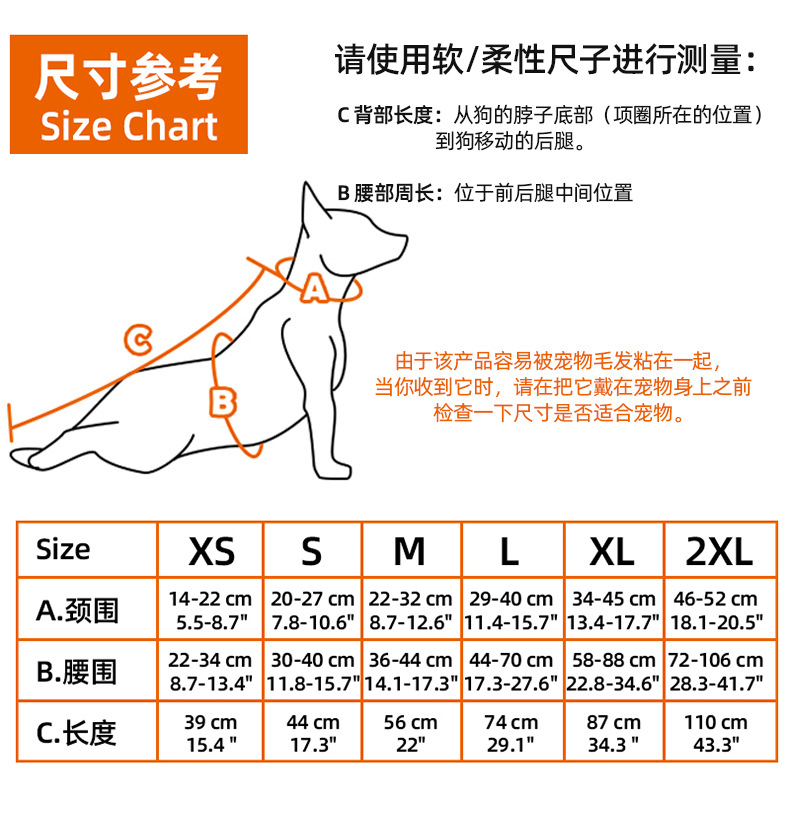 尺寸参考
Size Chart

请使用软/柔性尺子进行测量：

C 背部长度：从狗的脖子底部（项圈所在的位置）到狗移动的后腿。

B 腰部周长：位于前后腿中间位置

A

C

B

由于该产品容易被宠物毛发粘在一起，当你收到它时，请在把它戴在宠物身上之前检查一下尺寸是否适合宠物。

| Size | XS | S | M | L | XL | 2XL |
|---|---|---|---|---|---|---|
| A.颈围 | 14-22 cm 5.5-8.7" | 20-27 cm 7.8-10.6" | 22-32 cm 8.7-12.6" | 29-40 cm 11.4-15.7" | 34-45 cm 13.4-17.7" | 46-52 cm 18.1-20.5" |
| B.腰围 | 22-34 cm 8.7-13.4" | 30-40 cm 11.8-15.7" | 36-44 cm 14.1-17.3" | 44-70 cm 17.3-27.6" | 58-88 cm 22.8-34.6" | 72-106 cm 28.3-41.7" |
| C.长度 | 39 cm 15.4 " | 44 cm 17.3" | 56 cm 22" | 74 cm 29.1" | 87 cm 34.3 " | 110 cm 43.3" |