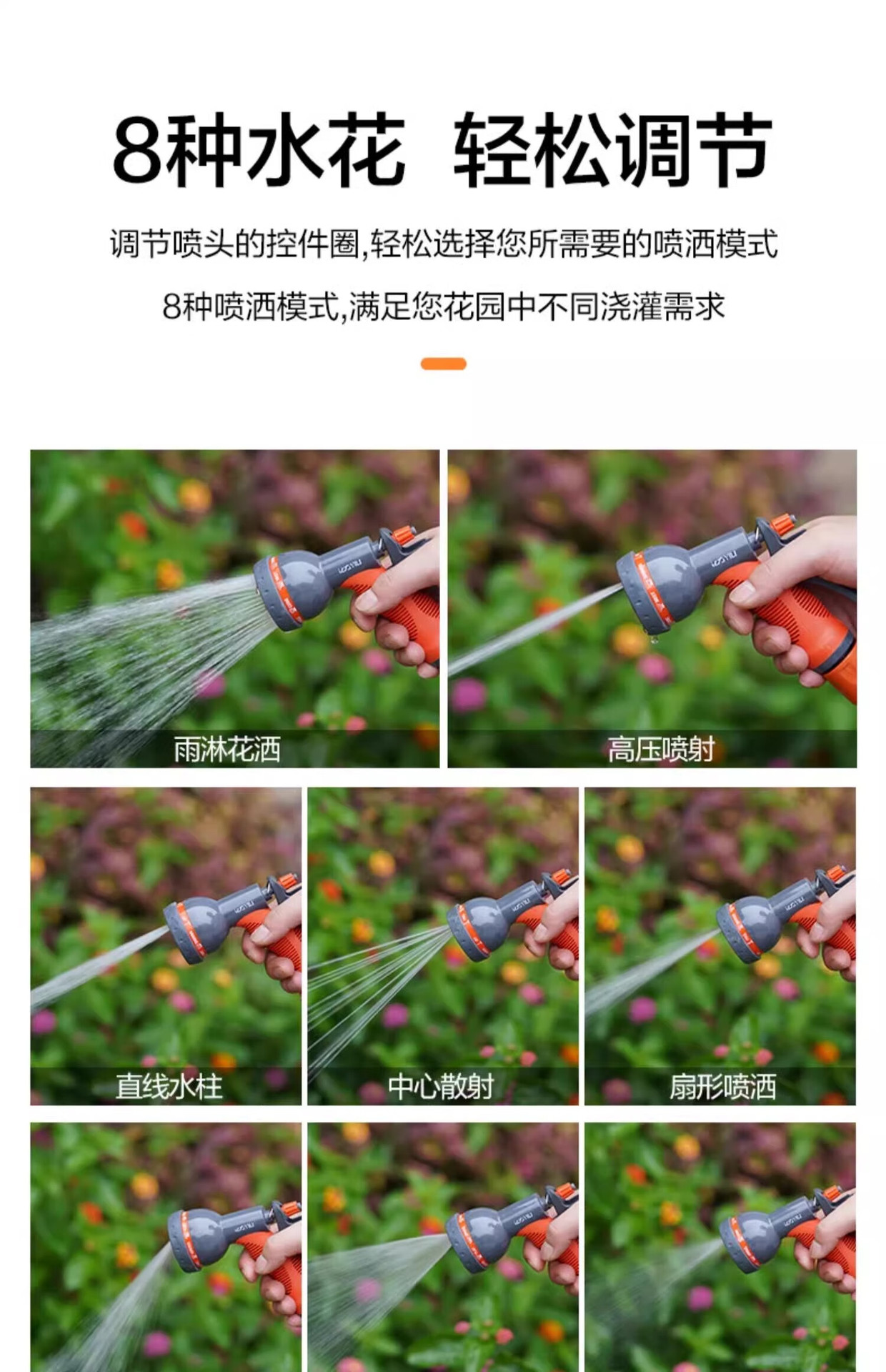 8种水花 轻松调节

调节喷头的控件圈,轻松选择您所需要的喷洒模式

8种喷洒模式,满足您花园中不同浇灌需求

雨淋花洒

高压喷射

直线水柱

中心散射

扇形喷洒