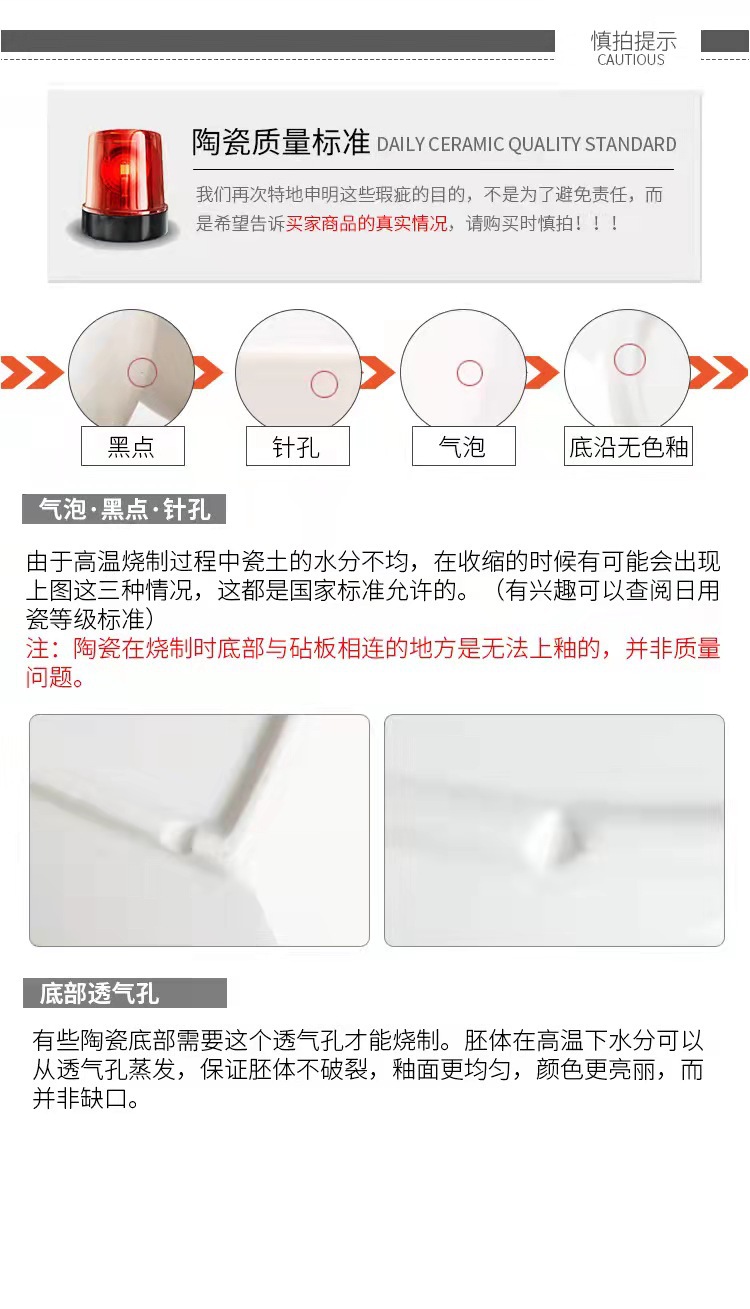 慎拍提示
CAUTIOUS

陶瓷质量标准 DAILY CERAMIC QUALITY STANDARD

我们再次特地申明这些瑕疵的目的，不是为了避免责任，而是希望告诉买家商品的真实情况，请购买时慎拍！！！

黑点

针孔

气泡

底沿无色釉

气泡·黑点·针孔

由于高温烧制过程中瓷土的水分不均，在收缩的时候有可能会出现上图这三种情况，这都是国家标准允许的。（有兴趣可以查阅日用瓷等级标准）
注：陶瓷在烧制时底部与砧板相连的地方是无法上釉的，并非质量问题。

底部透气孔

有些陶瓷底部需要这个透气孔才能烧制。胚体在高温下水分可以从透气孔蒸发，保证胚体不破裂，釉面更均匀，颜色更亮丽，而并非缺口。