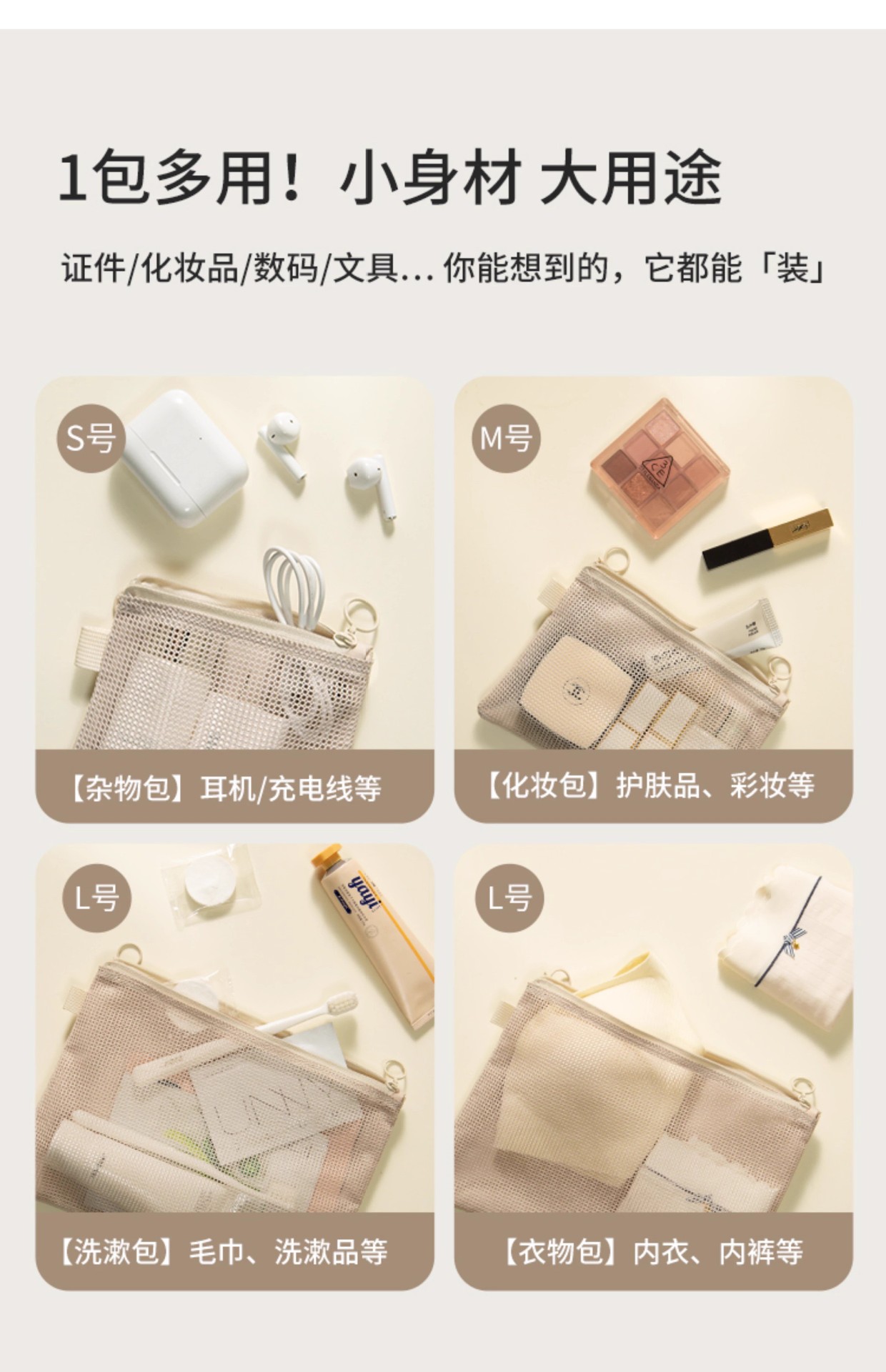 1包多用！小身材 大用途

证件/化妆品/数码/文具... 你能想到的，它都能「装」

S号

【杂物包】耳机/充电线等

M号

【化妆包】护肤品、彩妆等

L号

yayi

【洗漱包】毛巾、洗漱品等

L号

【衣物包】内衣、内裤等