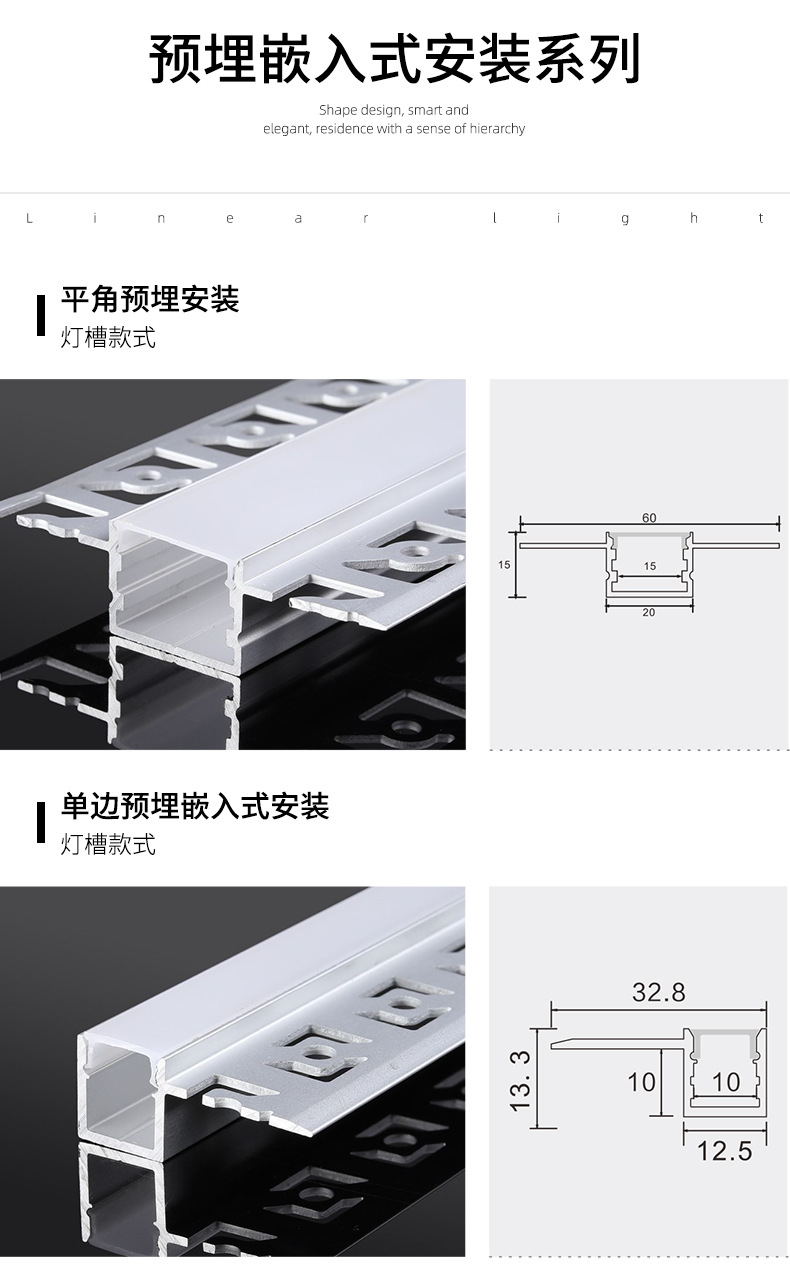 预埋嵌入式安装系列

Shape design, smart and elegant, residence with a sense of hierarchy

L i n e a r l i g h t

平角预埋安装
灯槽款式

60
15
15
20

单边预埋嵌入式安装
灯槽款式

32.8
13.3
10
10
12.5