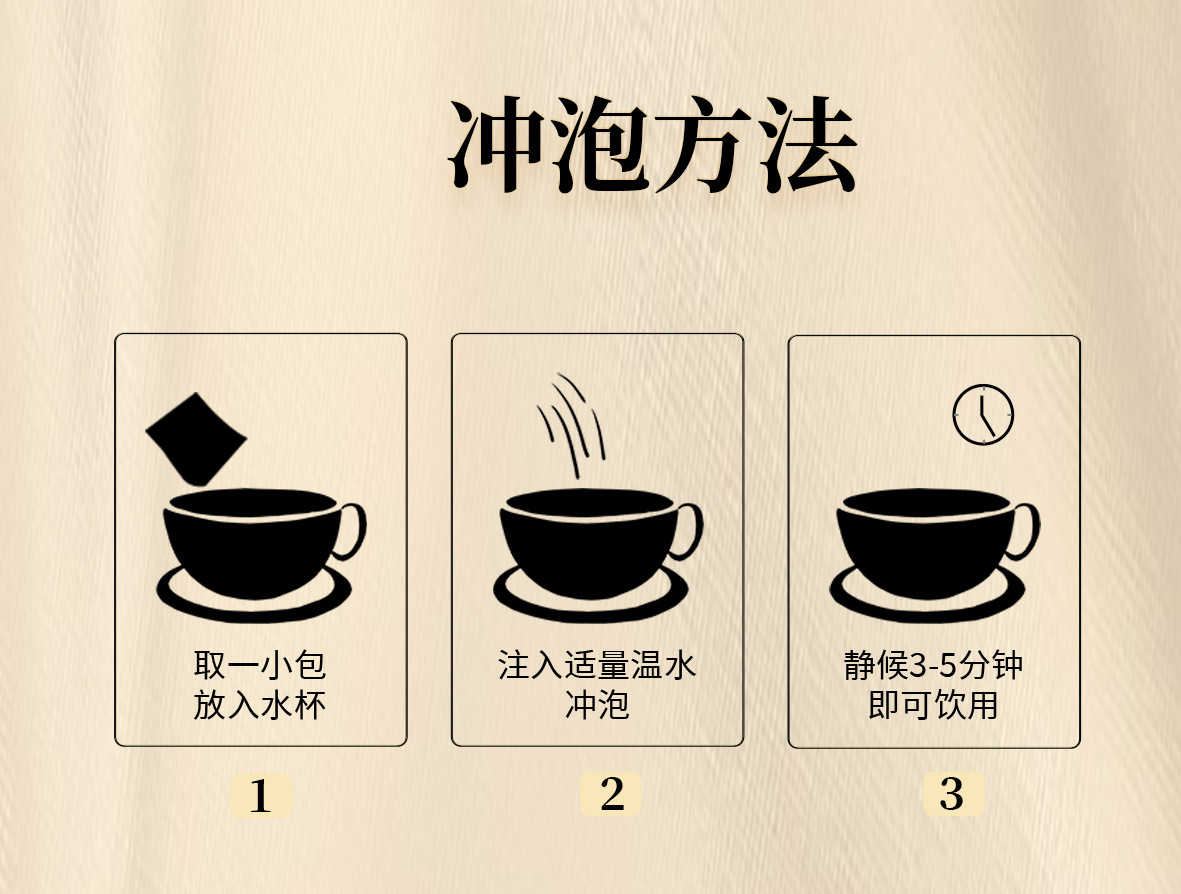 冲泡方法

取一小包
放入水杯

1

注入适量温水
冲泡

2

静候3-5分钟
即可饮用

3