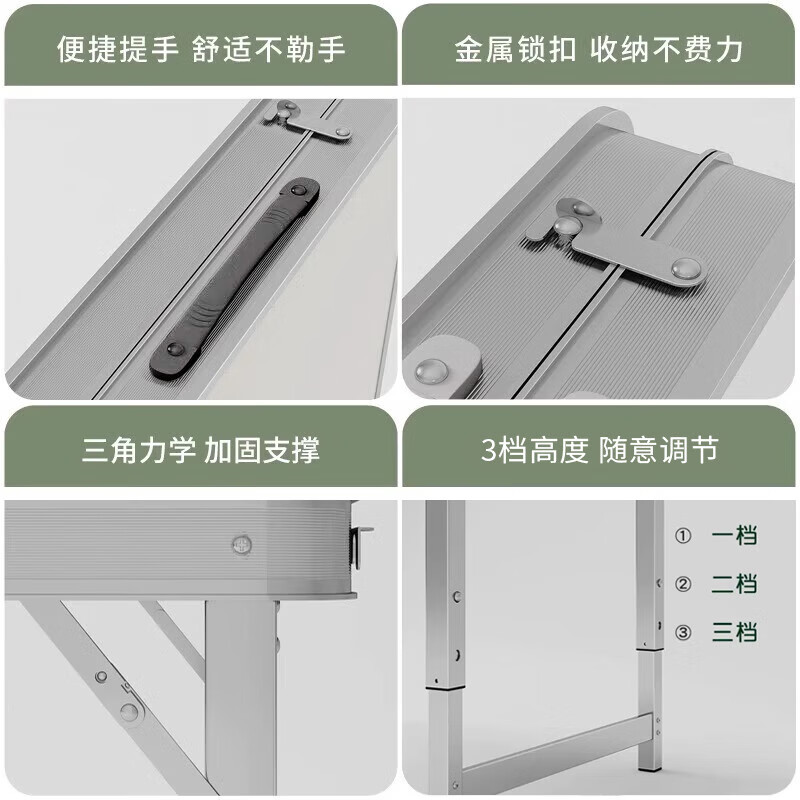 便捷提手 舒适不勒手

金属锁扣 收纳不费力

三角力学 加固支撑

3档高度 随意调节

① 一档

② 二档

③ 三档