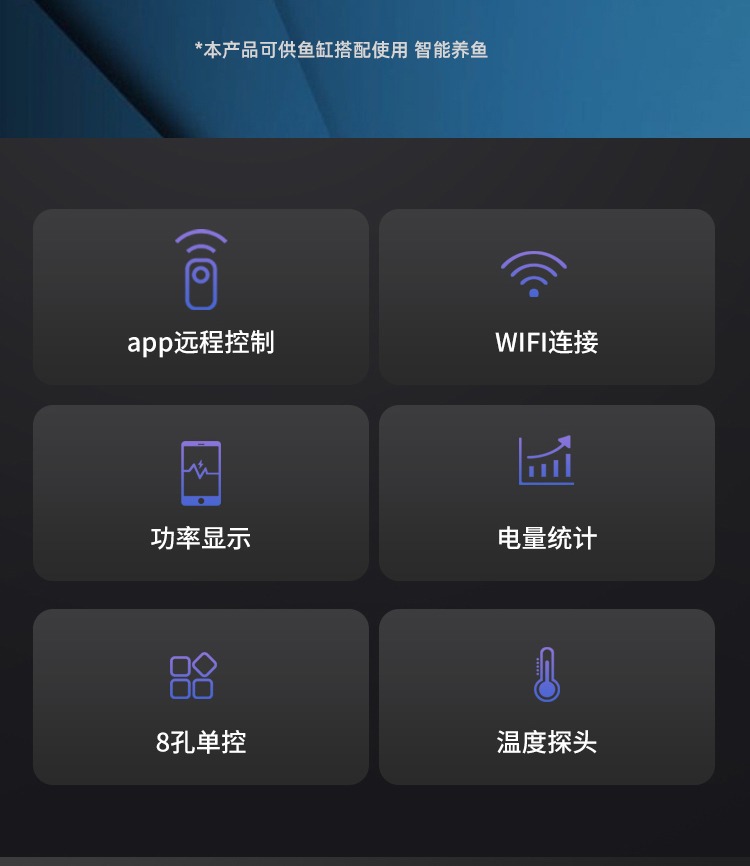 *本产品可供鱼缸搭配使用 智能养鱼

app远程控制

WIFI连接

功率显示

电量统计

8孔单控

温度探头