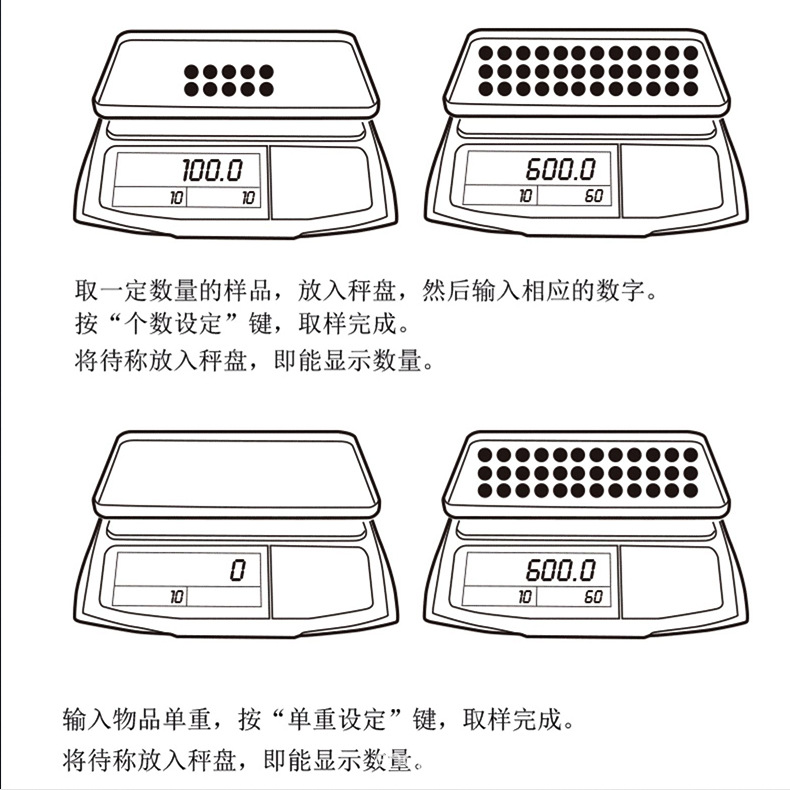 100.0
10 10

600.0
10 60

取一定数量的样品，放入秤盘，然后输入相应的数字。
按“个数设定”键，取样完成。
将待称放入秤盘，即能显示数量。

0
10

600.0
10 60

输入物品单重，按“单重设定”键，取样完成。
将待称放入秤盘，即能显示数量。