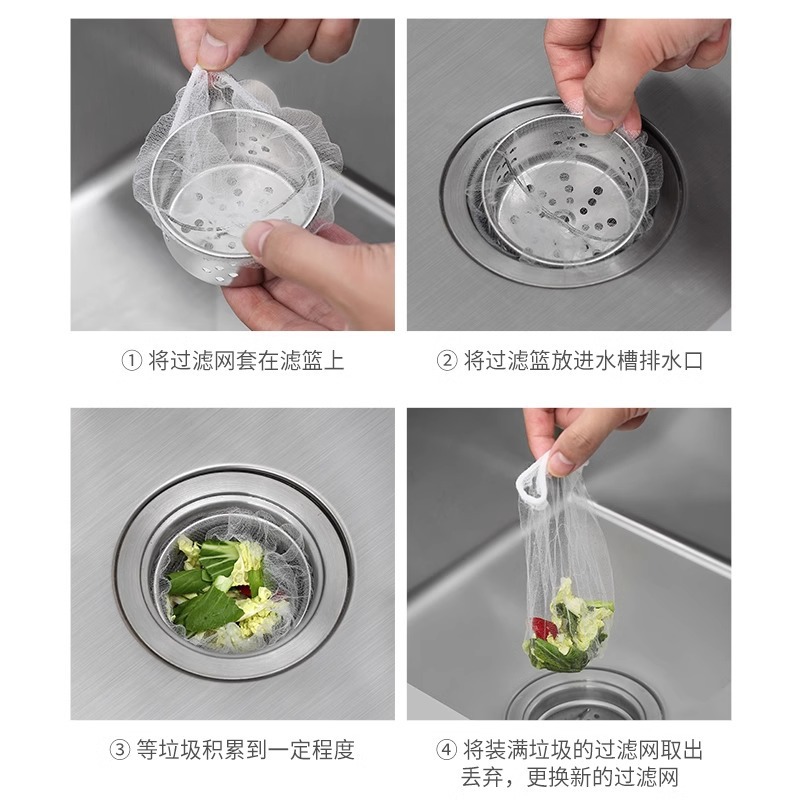 ① 将过滤网套在滤篮上

② 将过滤篮放进水槽排水口

③ 等垃圾积累到一定程度

④ 将装满垃圾的过滤网取出丢弃，更换新的过滤网