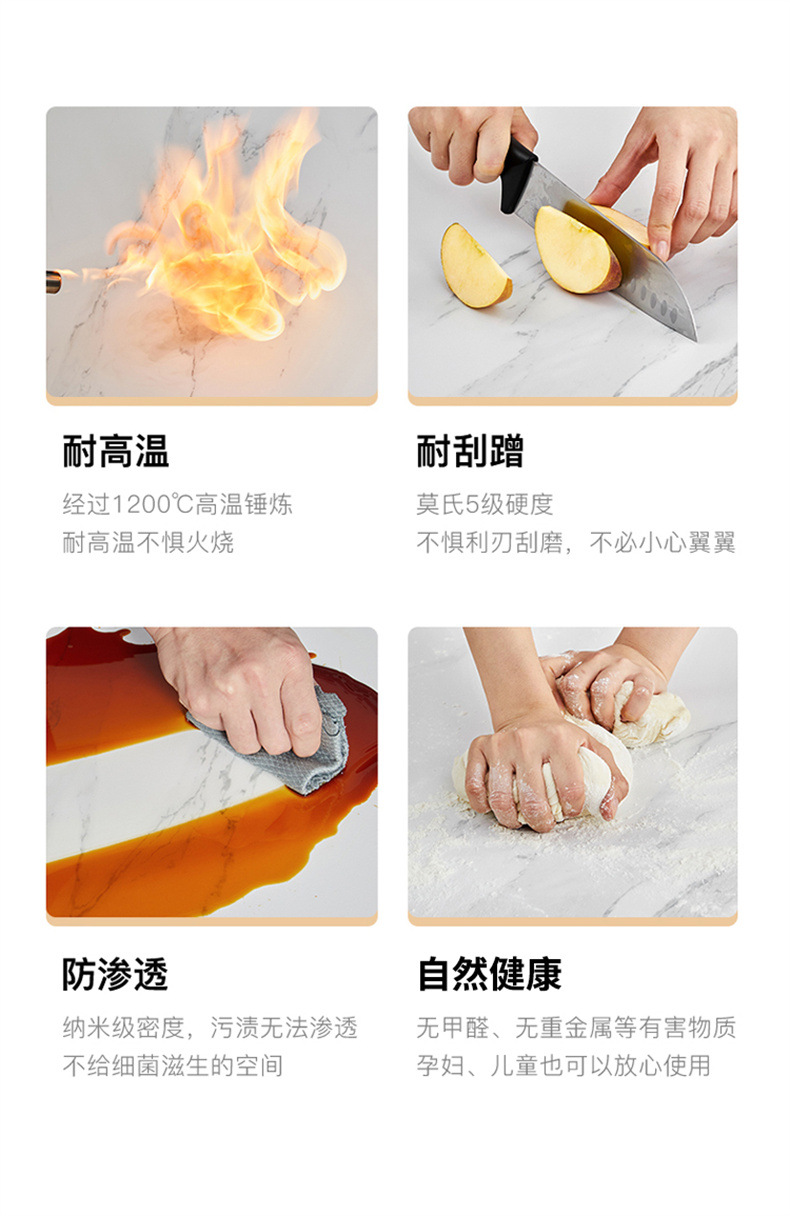 耐高温

经过1200℃高温锤炼
耐高温不惧火烧

耐刮蹭

莫氏5级硬度
不惧利刃刮磨，不必小心翼翼

防渗透

纳米级密度，污渍无法渗透
不给细菌滋生的空间

自然健康

无甲醛、无重金属等有害物质
孕妇、儿童也可以放心使用