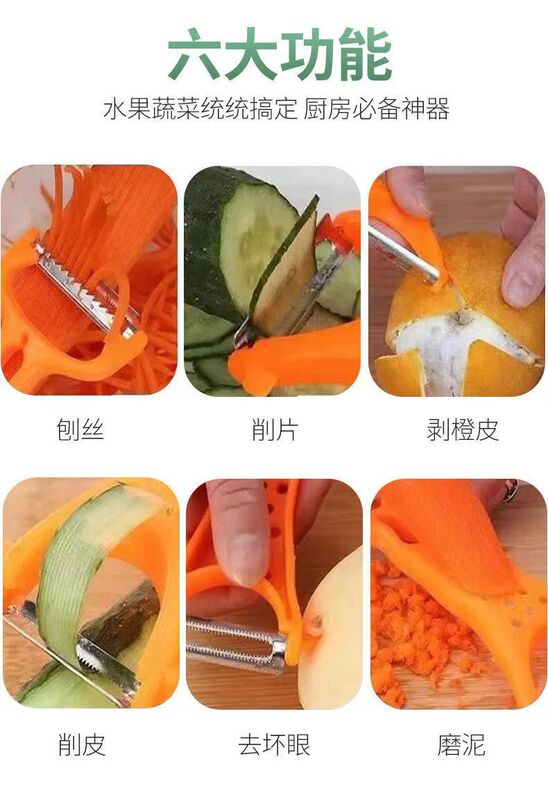 六大功能

水果蔬菜统统搞定 厨房必备神器

刨丝

削片

剥橙皮

削皮

去坏眼

磨泥