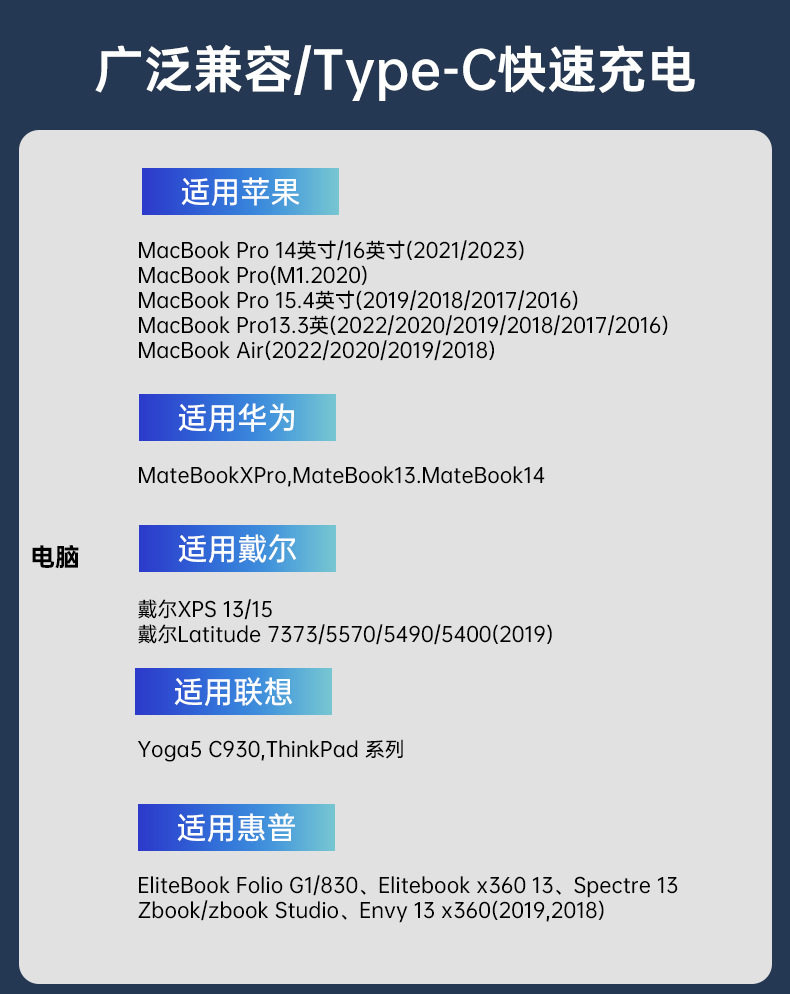 广泛兼容/Type-C快速充电

电脑

适用苹果

MacBook Pro 14英寸/16英寸(2021/2023)
MacBook Pro(M1.2020)
MacBook Pro 15.4英寸(2019/2018/2017/2016)
MacBook Pro13.3英(2022/2020/2019/2018/2017/2016)
MacBook Air(2022/2020/2019/2018)

适用华为

MateBookXPro,MateBook13.MateBook14

适用戴尔

戴尔XPS 13/15
戴尔Latitude 7373/5570/5490/5400(2019)

适用联想

Yoga5 C930,ThinkPad 系列

适用惠普

EliteBook Folio G1/830、Elitebook x360 13、Spectre 13
Zbook/zbook Studio、Envy 13 x360(2019,2018)