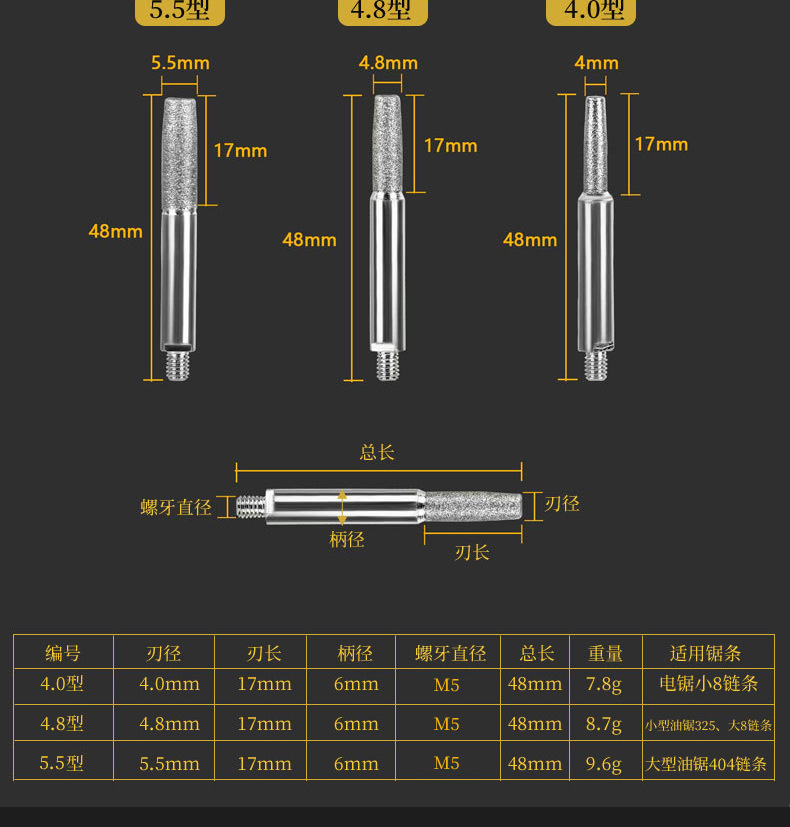 5.5型

4.8型

4.0型

5.5mm

17mm

48mm

4.8mm

17mm

48mm

4mm

17mm

48mm

总长

螺牙直径

刃径

柄径

刃长

| 编号 | 刃径 | 刃长 | 柄径 | 螺牙直径 | 总长 | 重量 | 适用锯条 |
|---|---|---|---|---|---|---|---|
| 4.0型 | 4.0mm | 17mm | 6mm | M5 | 48mm | 7.8g | 电锯小8链条 |
| 4.8型 | 4.8mm | 17mm | 6mm | M5 | 48mm | 8.7g | 小型油锯325、大8链条 |
| 5.5型 | 5.5mm | 17mm | 6mm | M5 | 48mm | 9.6g | 大型油锯404链条 |