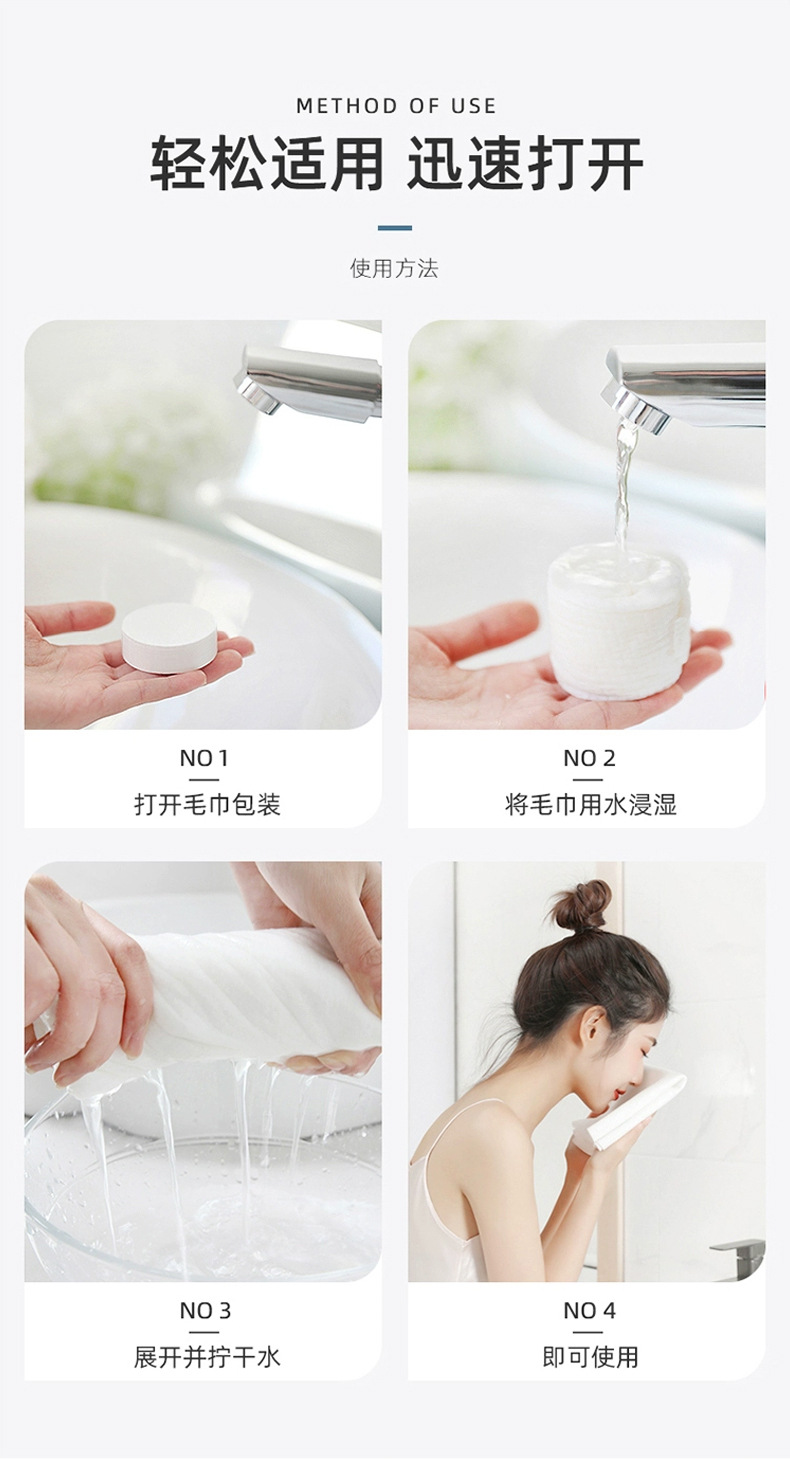 METHOD OF USE

轻松适用 迅速打开

使用方法

NO 1

打开毛巾包装

NO 2

将毛巾用水浸湿

NO 3

展开并拧干水

NO 4

即可使用