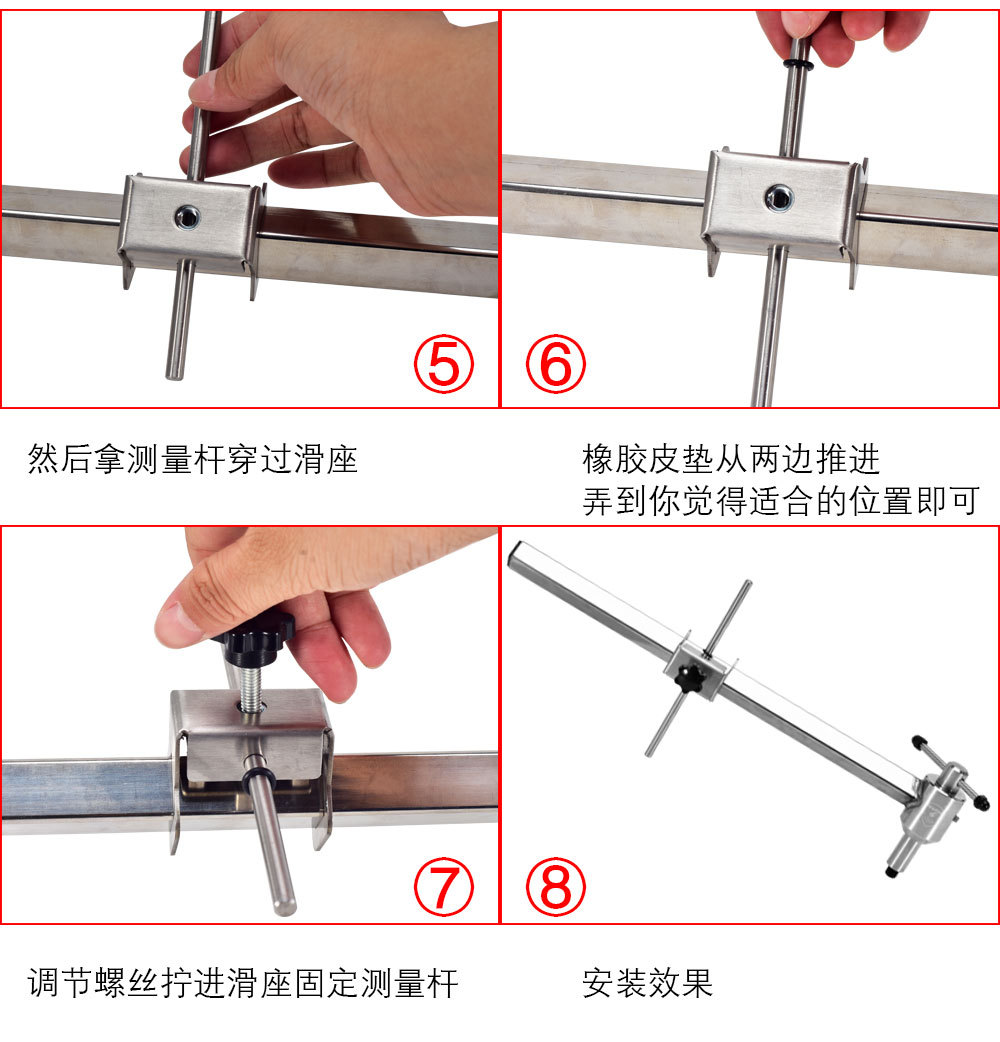 ⑤

⑥

然后拿测量杆穿过滑座

橡胶皮垫从两边推进
弄到你觉得适合的位置即可

⑦

⑧

调节螺丝拧进滑座固定测量杆

安装效果