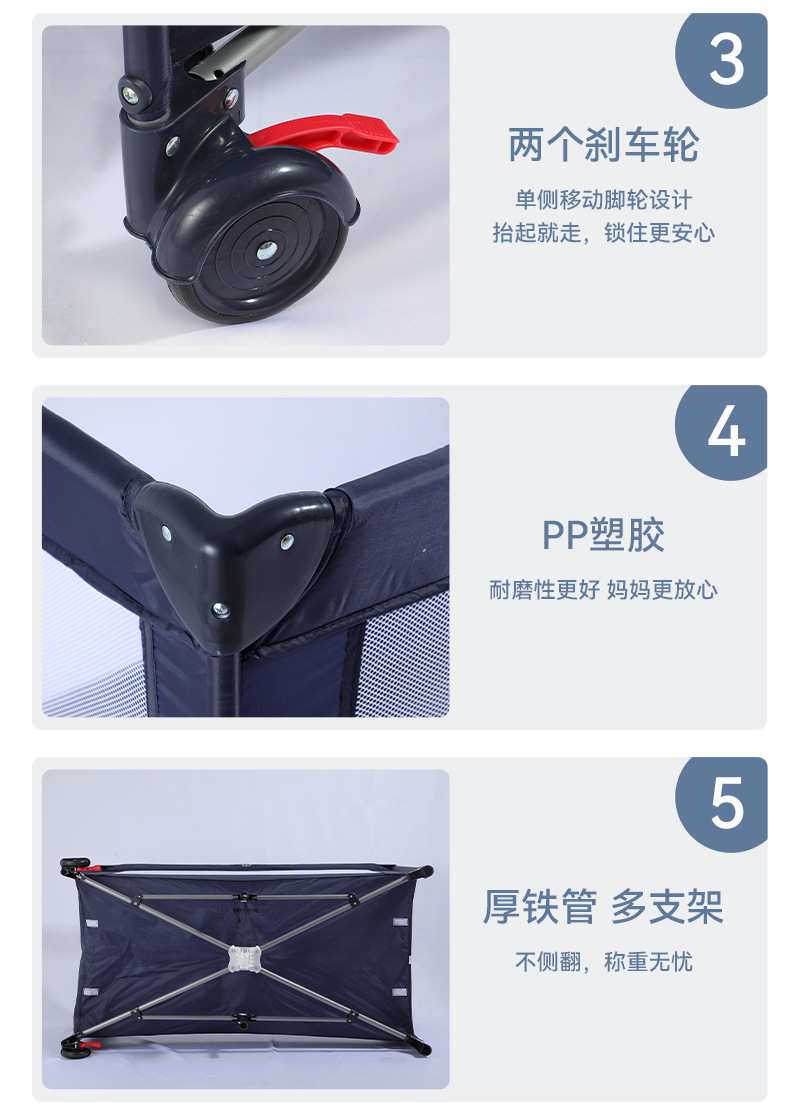 3

两个刹车轮

单侧移动脚轮设计
抬起就走，锁住更安心

4

PP塑胶

耐磨性更好 妈妈更放心

5

厚铁管 多支架

不侧翻，称重无忧