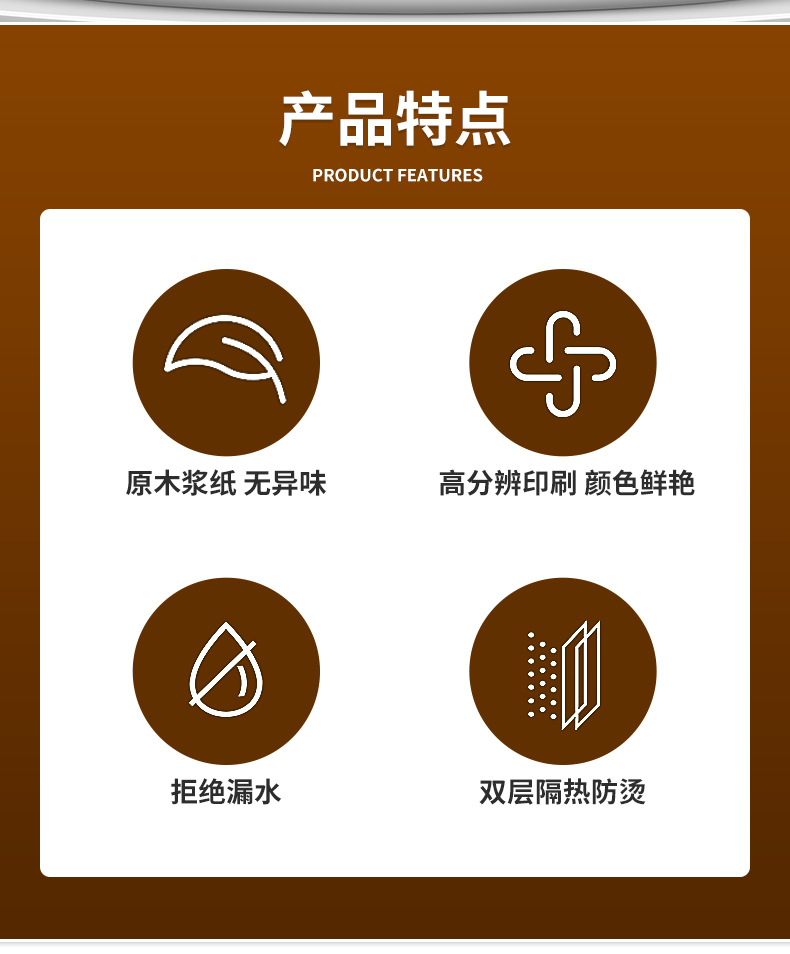 产品特点

PRODUCT FEATURES

原木浆纸 无异味

高分辨印刷 颜色鲜艳

拒绝漏水

双层隔热防烫