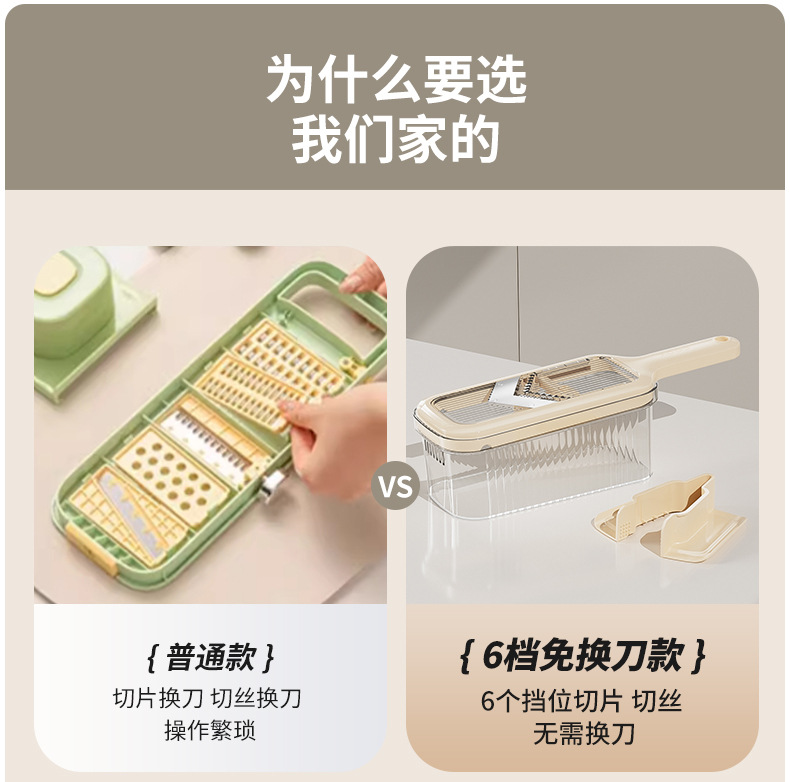 为什么要选
我们家的

VS

{ 普通款 }
切片换刀 切丝换刀
操作繁琐

{ 6档免换刀款 }
6个挡位切片 切丝
无需换刀