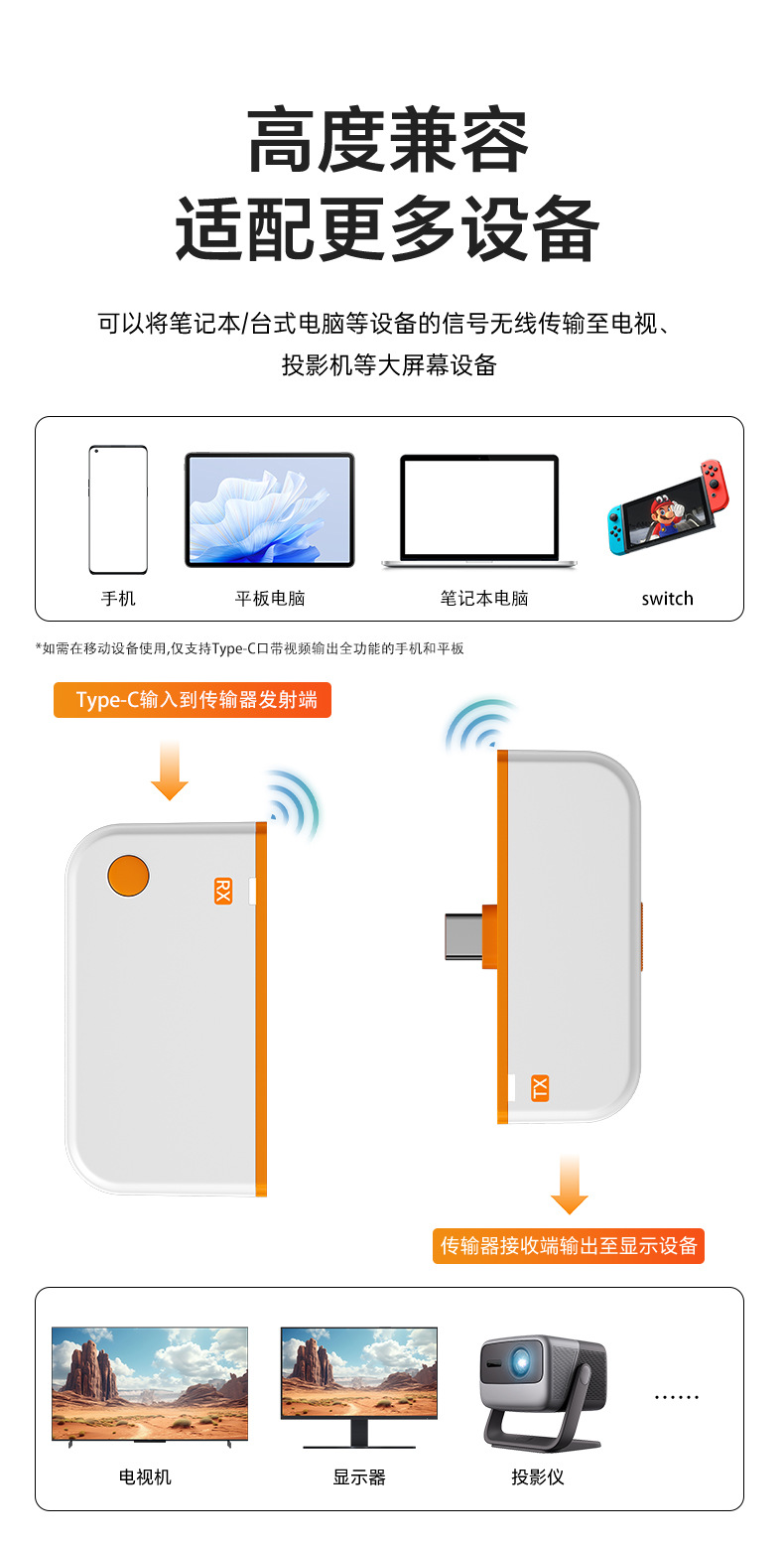 高度兼容
适配更多设备

可以将笔记本/台式电脑等设备的信号无线传输至电视、投影机等大屏幕设备

手机　平板电脑　笔记本电脑　switch

*如需在移动设备使用,仅支持Type-C口带视频输出全功能的手机和平板

Type-C输入到传输器发射端

RX

TX

传输器接收端输出至显示设备

电视机　显示器　投影仪　……