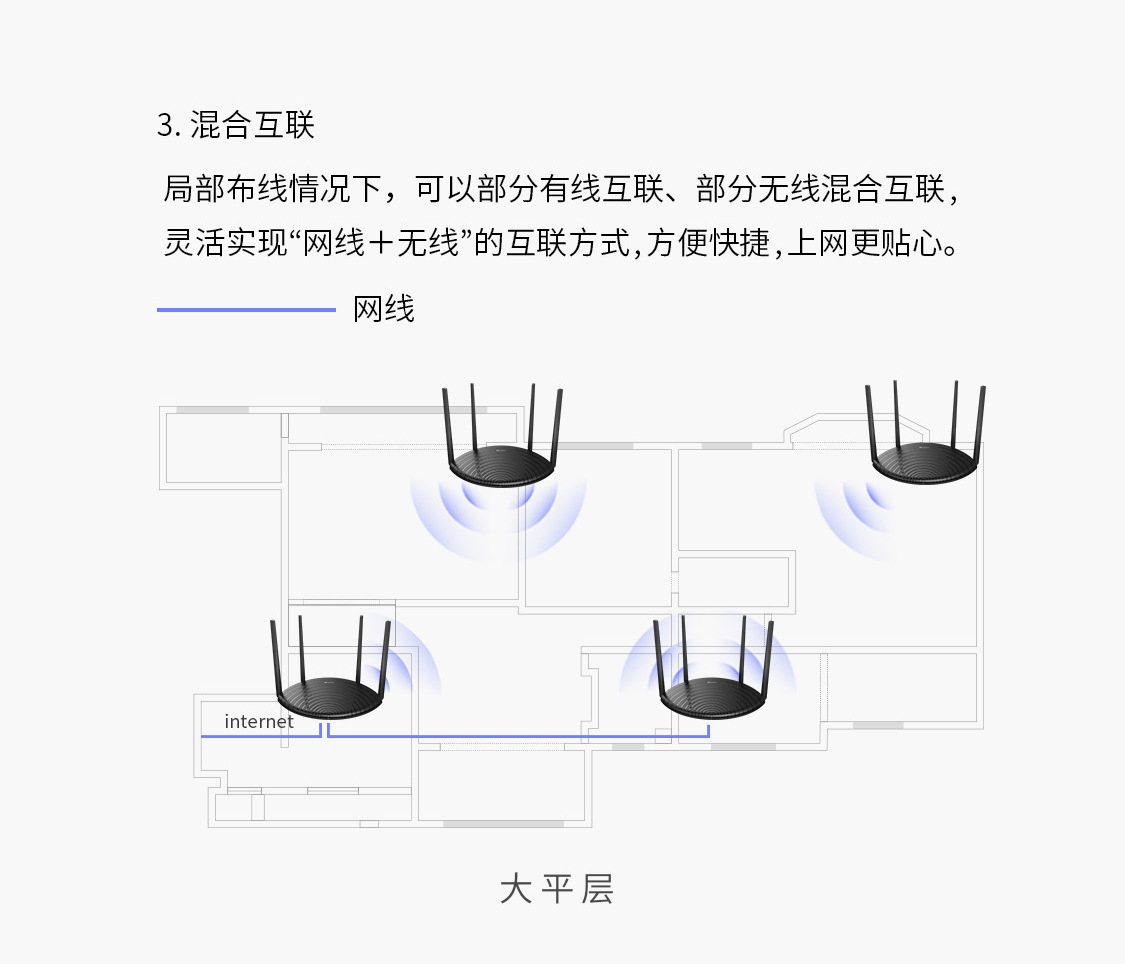 3. 混合互联

局部布线情况下，可以部分有线互联、部分无线混合互联，灵活实现“网线＋无线”的互联方式,方便快捷,上网更贴心。

网线

internet

大平层