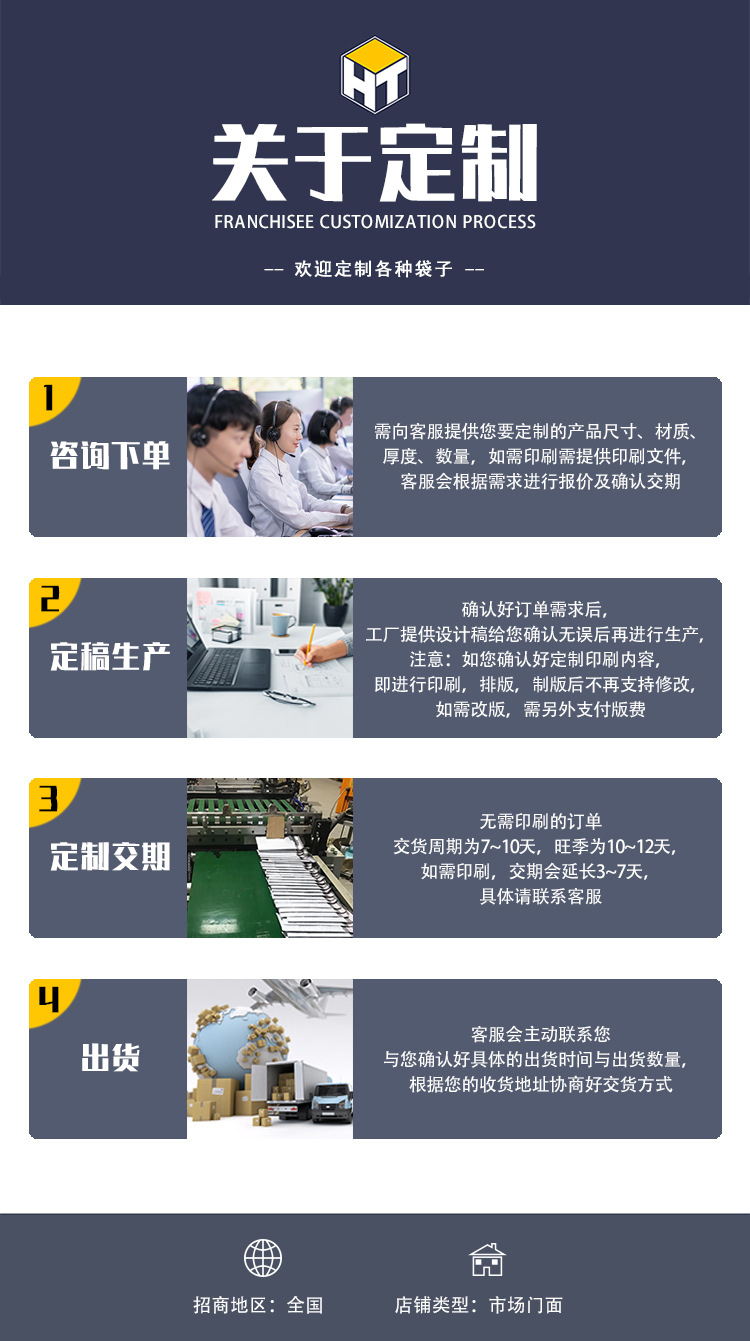 HT

关于定制

FRANCHISEE CUSTOMIZATION PROCESS

-- 欢迎定制各种袋子 --

1

咨询下单

需向客服提供您要定制的产品尺寸、材质、厚度、数量，如需印刷需提供印刷文件，客服会根据需求进行报价及确认交期

2

定稿生产

确认好订单需求后，工厂提供设计稿给您确认无误后再进行生产，注意：如您确认好定制印刷内容，即进行印刷，排版，制版后不再支持修改，如需改版，需另外支付版费

3

定制交期

无需印刷的订单
交货周期为7~10天，旺季为10~12天，如需印刷，交期会延长3~7天，具体请联系客服

4

出货

客服会主动联系您
与您确认好具体的出货时间与出货数量，根据您的收货地址协商好交货方式

招商地区：全国

店铺类型：市场门面