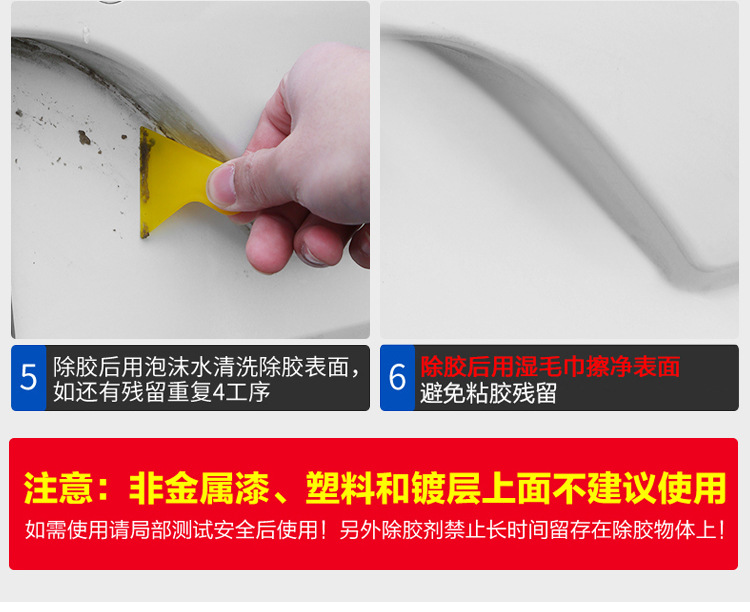 5 除胶后用泡沫水清洗除胶表面，如还有残留重复4工序

6 除胶后用湿毛巾擦净表面 避免粘胶残留

注意：非金属漆、塑料和镀层上面不建议使用

如需使用请局部测试安全后使用！另外除胶剂禁止长时间留存在除胶物体上！