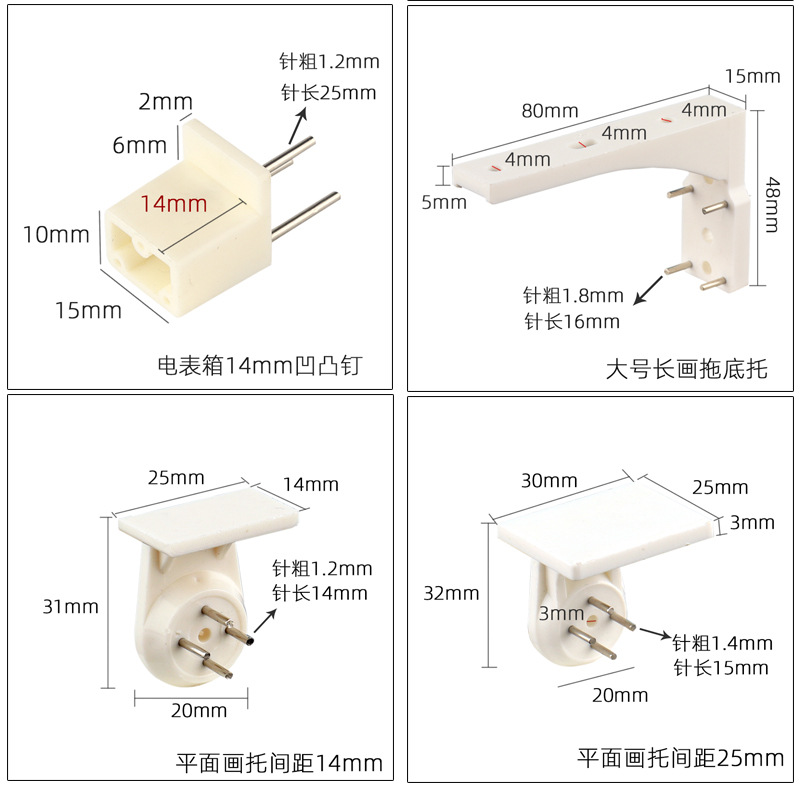 针粗1.2mm
针长25mm
2mm
6mm
14mm
10mm
15mm
电表箱14mm凹凸钉

15mm
80mm
4mm
4mm
4mm
5mm
48mm
针粗1.8mm
针长16mm
大号长画拖底托

25mm
14mm
31mm
针粗1.2mm
针长14mm
20mm
平面画托间距14mm

30mm
25mm
3mm
32mm
3mm
针粗1.4mm
针长15mm
20mm
平面画托间距25mm