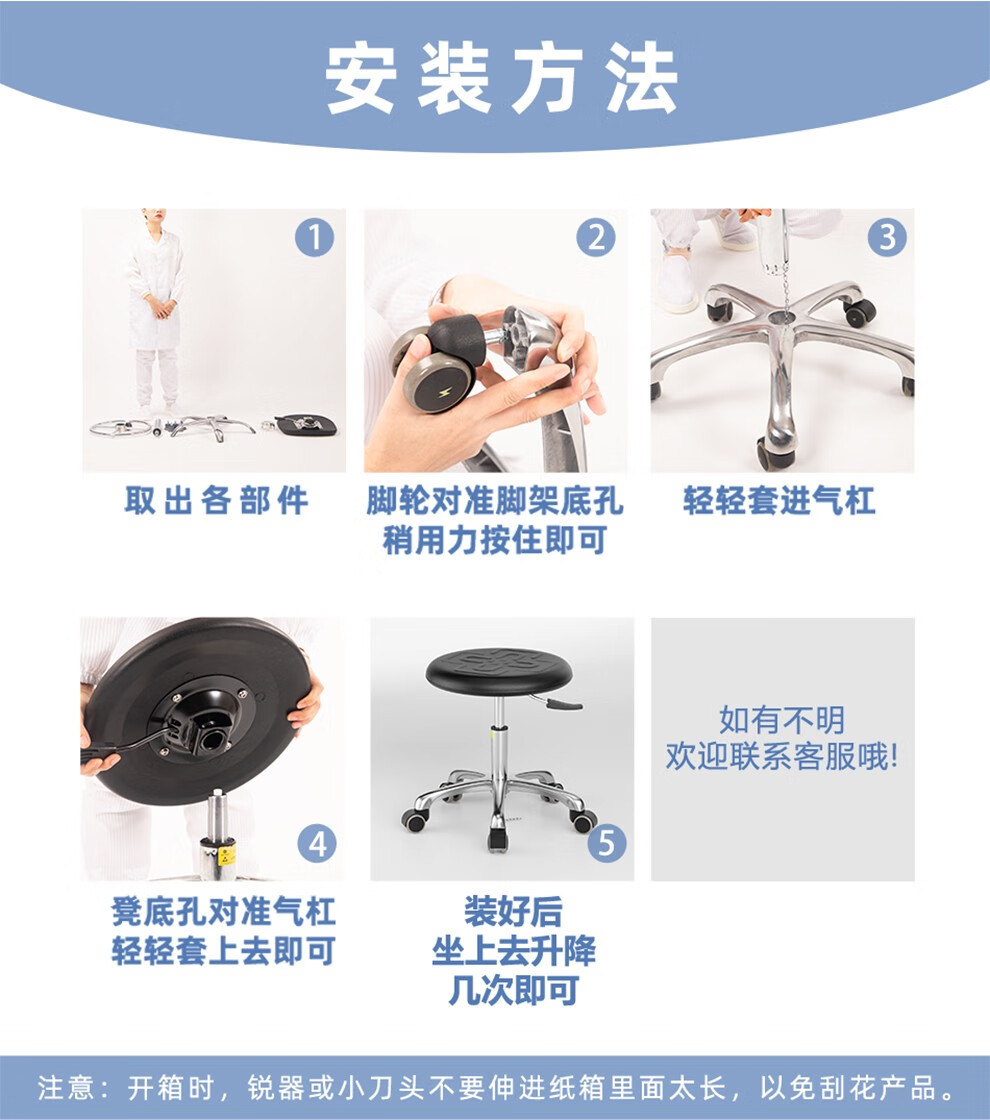 安装方法

1

取出各部件

2

脚轮对准脚架底孔
稍用力按住即可

3

轻轻套进气杠

4

凳底孔对准气杠
轻轻套上去即可

5

装好后
坐上去升降
几次即可

如有不明
欢迎联系客服哦!

注意：开箱时，锐器或小刀头不要伸进纸箱里面太长，以免刮花产品。