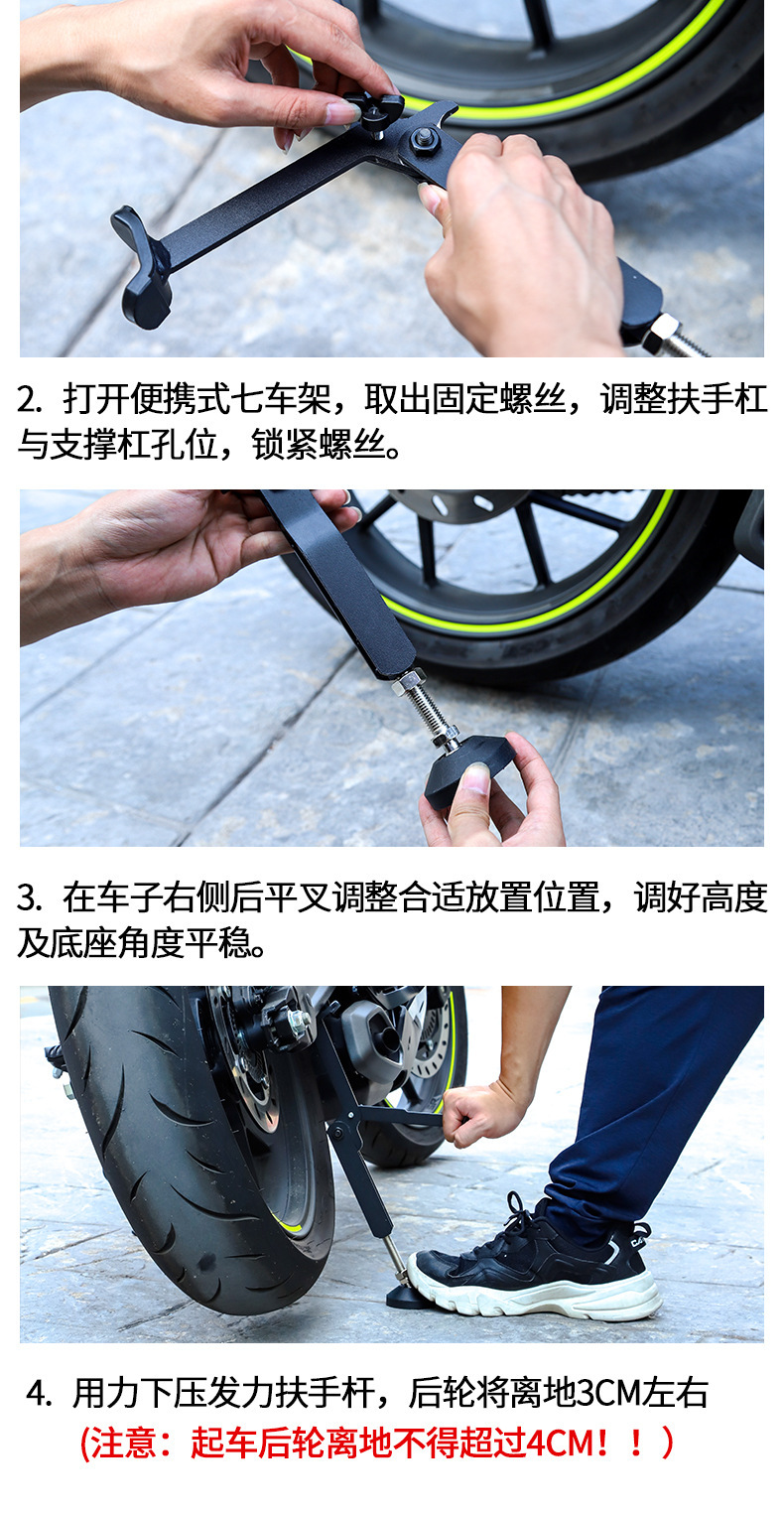 2. 打开便携式七车架，取出固定螺丝，调整扶手杠与支撑杠孔位，锁紧螺丝。

3. 在车子右侧后平叉调整合适放置位置，调好高度及底座角度平稳。

4. 用力下压发力扶手杆，后轮将离地3CM左右
（注意：起车后轮离地不得超过4CM！！）