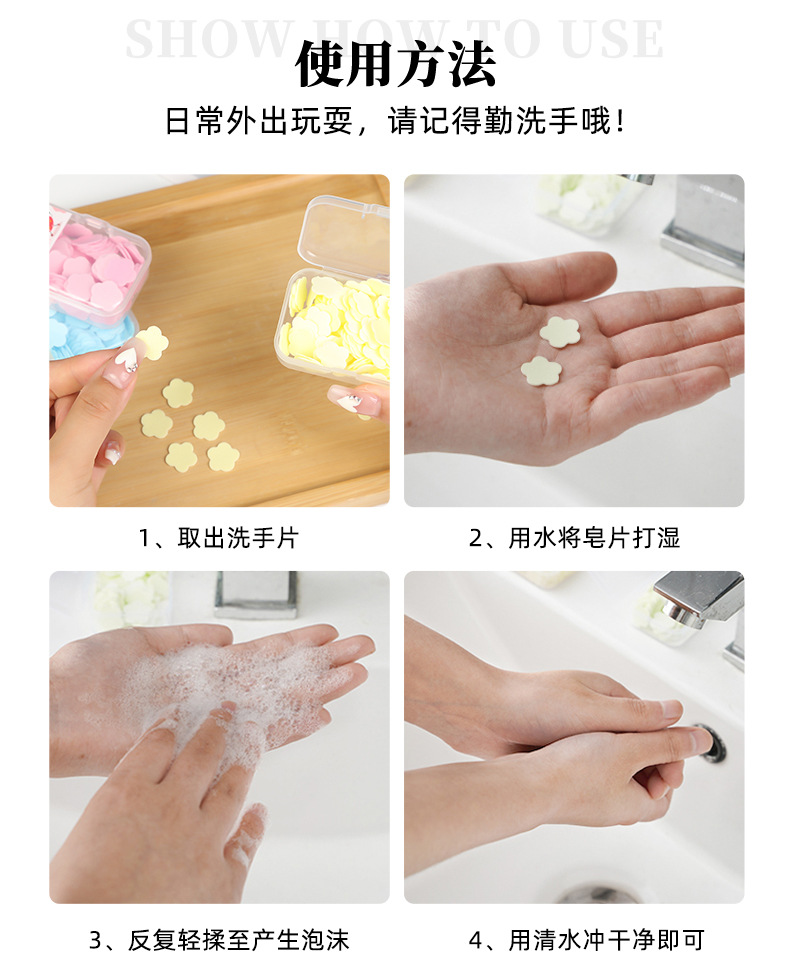 SHOW HOW TO USE
使用方法
日常外出玩耍，请记得勤洗手哦！

1、取出洗手片

2、用水将皂片打湿

3、反复轻揉至产生泡沫

4、用清水冲干净即可