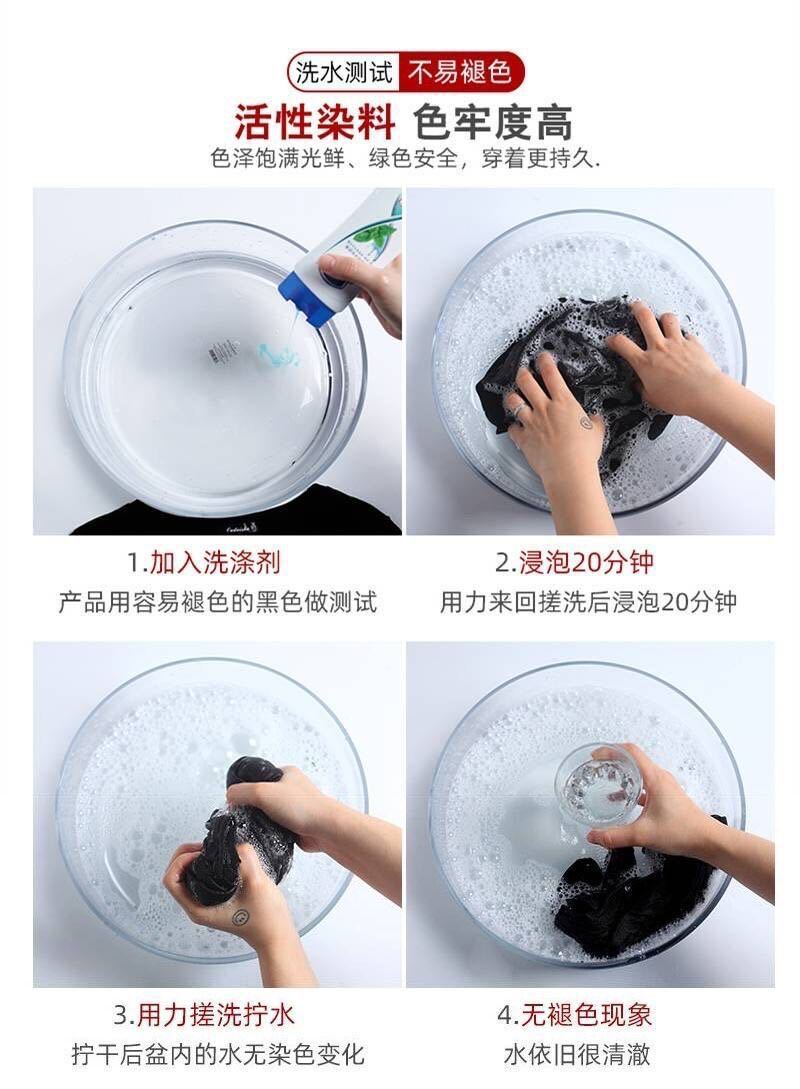 洗水测试 不易褪色

活性染料 色牢度高

色泽饱满光鲜、绿色安全，穿着更持久.

1.加入洗涤剂
产品用容易褪色的黑色做测试

2.浸泡20分钟
用力来回搓洗后浸泡20分钟

3.用力搓洗拧水
拧干后盆内的水无染色变化

4.无褪色现象
水依旧很清澈