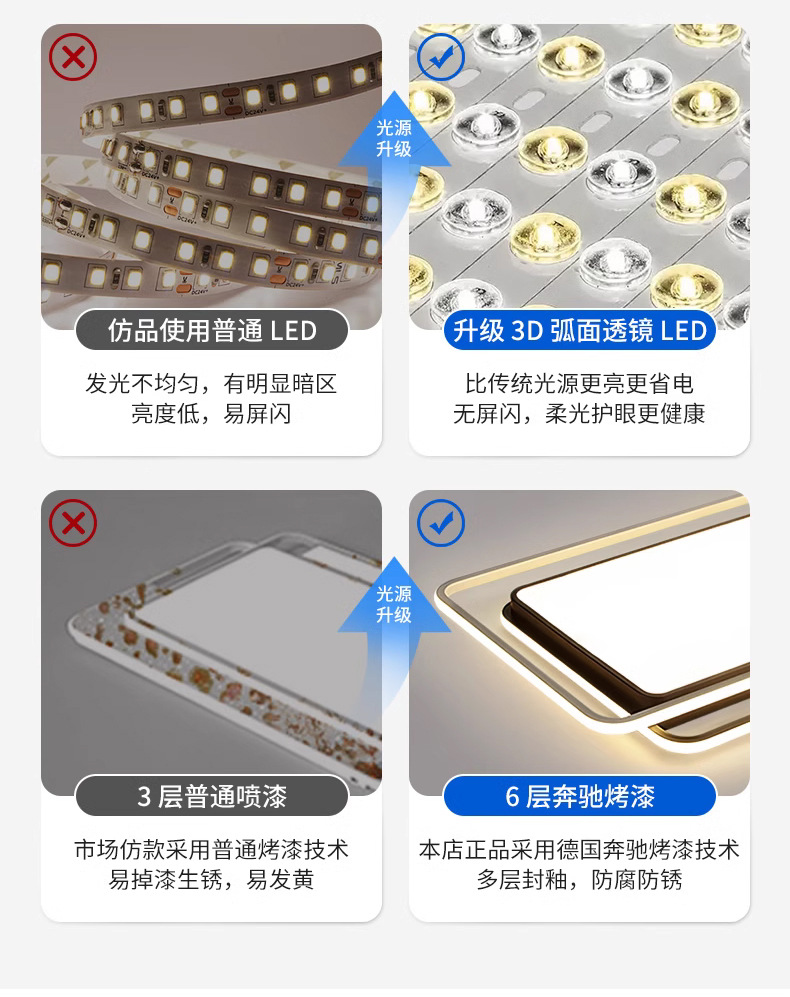 光源升级

仿品使用普通 LED

发光不均匀，有明显暗区
亮度低，易屏闪

升级 3D 弧面透镜 LED

比传统光源更亮更省电
无屏闪，柔光护眼更健康

光源升级

3 层普通喷漆

市场仿款采用普通烤漆技术
易掉漆生锈，易发黄

6 层奔驰烤漆

本店正品采用德国奔驰烤漆技术
多层封釉，防腐防锈