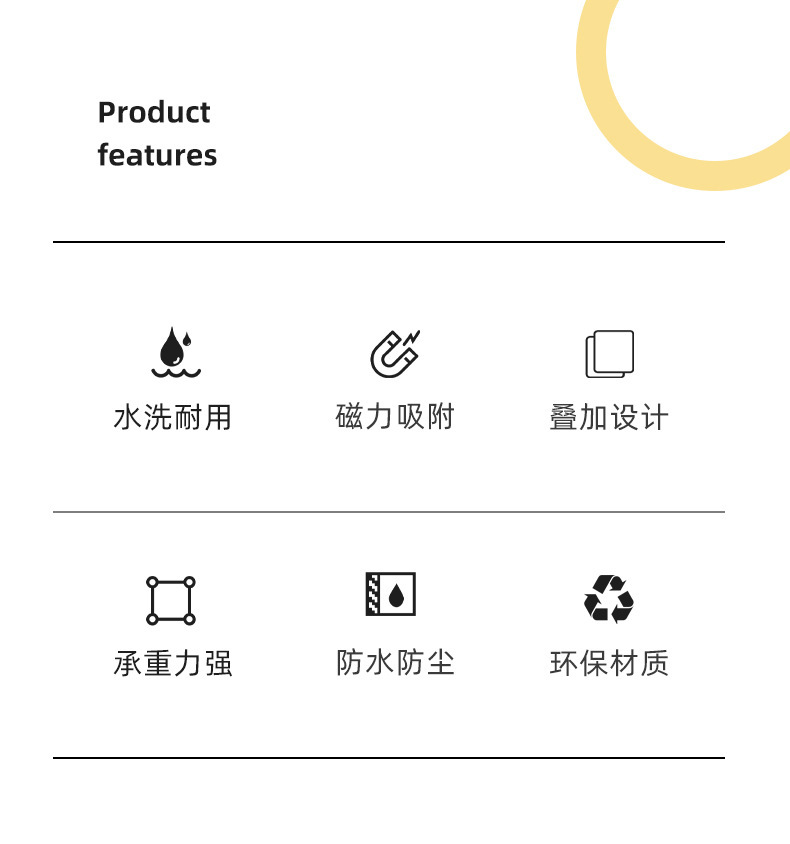 Product
features

水洗耐用

磁力吸附

叠加设计

承重力强

防水防尘

环保材质