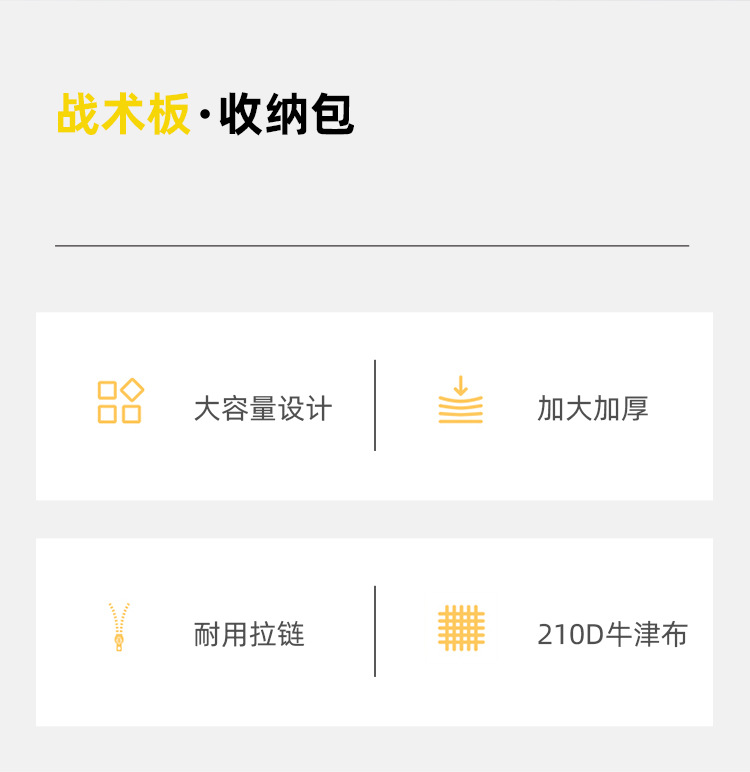 战术板·收纳包

大容量设计

加大加厚

耐用拉链

210D牛津布