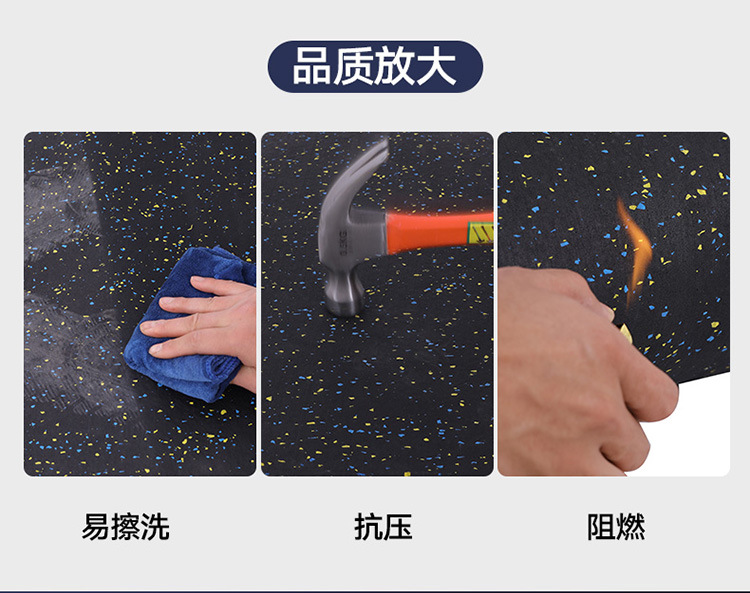 品质放大

易擦洗

抗压

阻燃