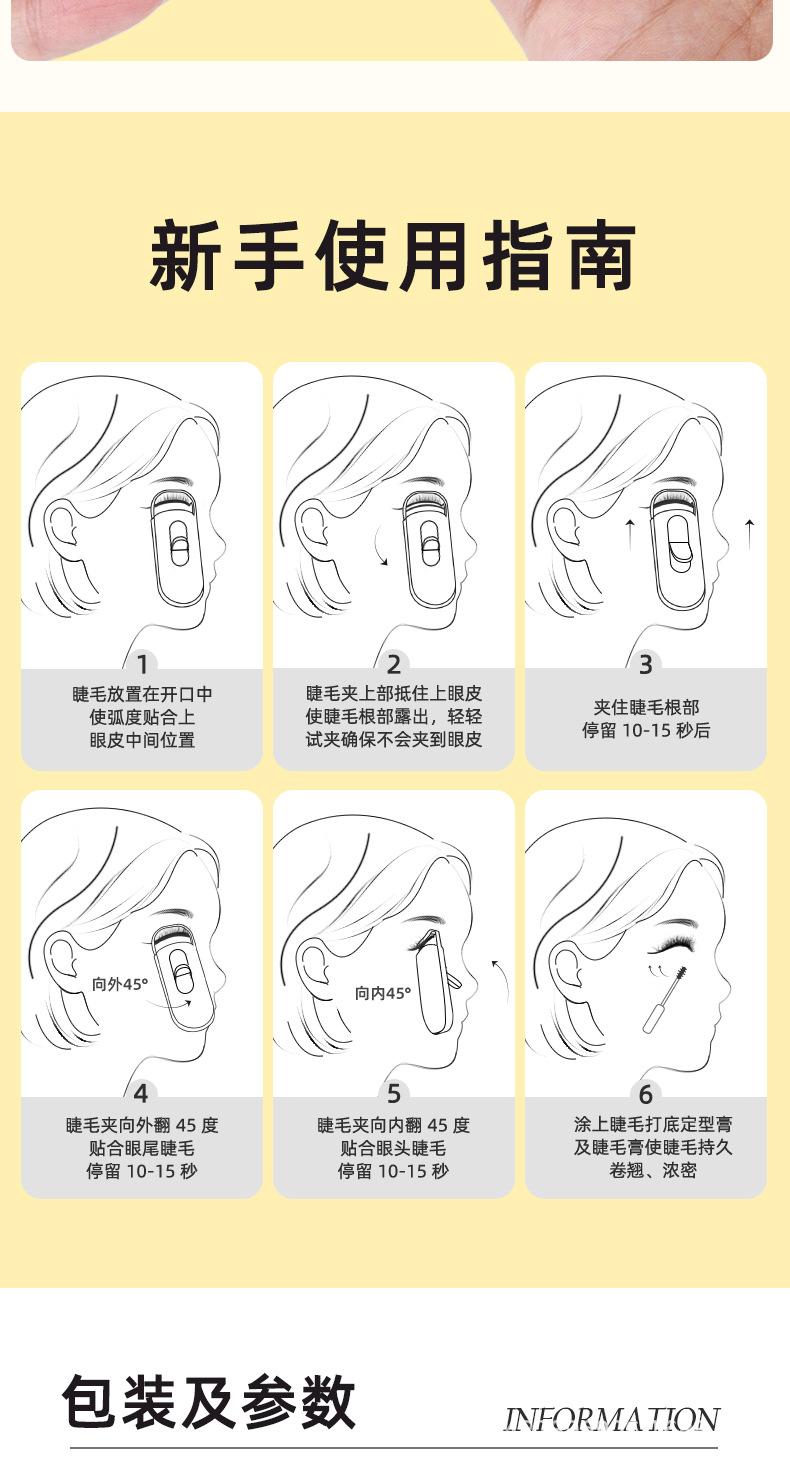 新手使用指南

1
睫毛放置在开口中
使弧度贴合上
眼皮中间位置

2
睫毛夹上部抵住上眼皮
使睫毛根部露出，轻轻
试夹确保不会夹到眼皮

3
夹住睫毛根部
停留 10-15 秒后

向外45°
4
睫毛夹向外翻 45 度
贴合眼尾睫毛
停留 10-15 秒

向内45°
5
睫毛夹向内翻 45 度
贴合眼头睫毛
停留 10-15 秒

6
涂上睫毛打底定型膏
及睫毛膏使睫毛持久
卷翘、浓密

包装及参数
INFORMATION