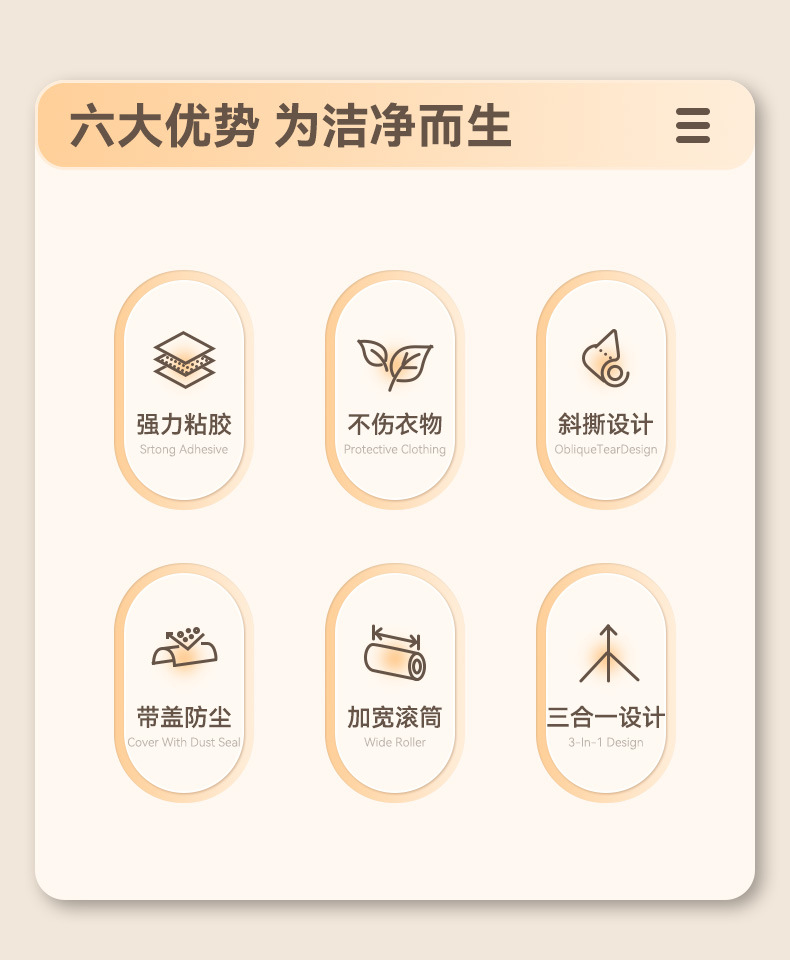 六大优势 为洁净而生

强力粘胶
Srtong Adhesive

不伤衣物
Protective Clothing

斜撕设计
ObliqueTearDesign

带盖防尘
Cover With Dust Seal

加宽滚筒
Wide Roller

三合一设计
3-In-1 Design